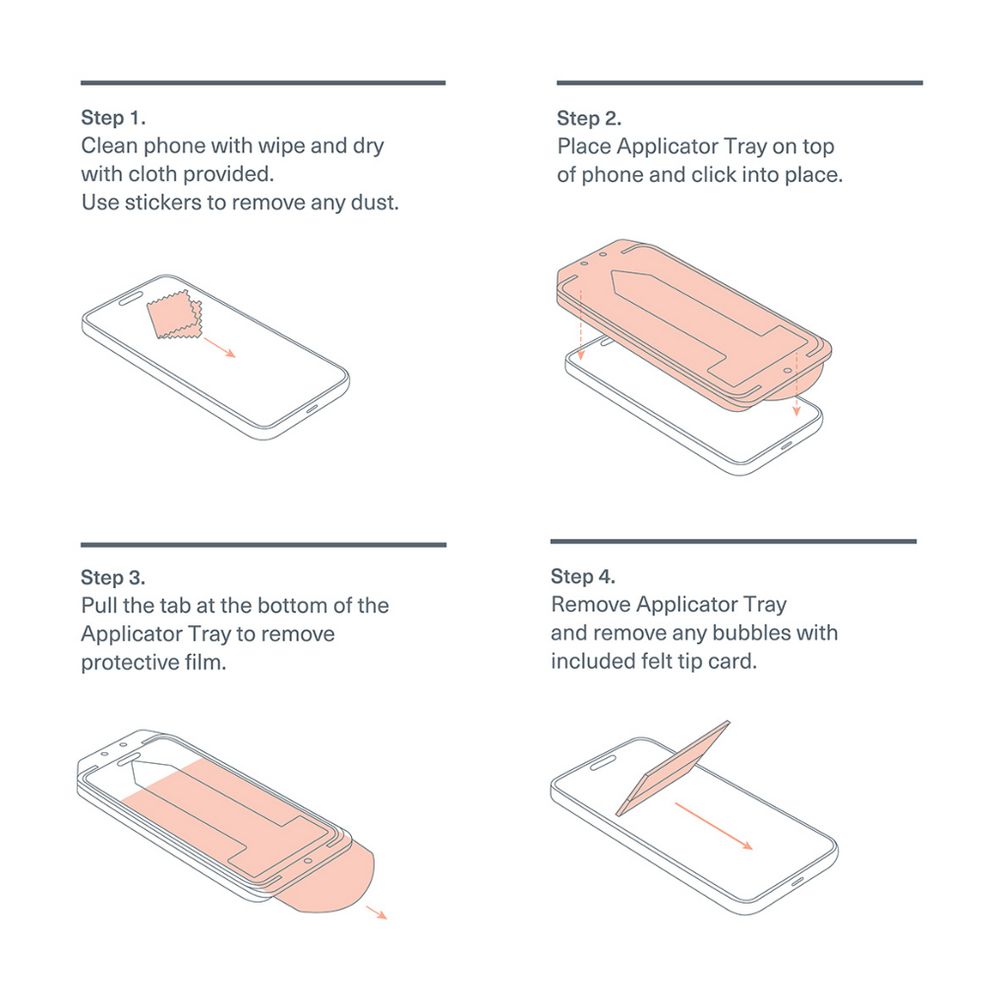 Step 1.
Clean phone with wipe and dry with cloth provided.
Use stickers to remove any dust.

Step 2.
Place Applicator Tray on top of phone and click into place.

Step 3.
Pull the tab at the bottom of the Applicator Tray to remove protective film.

Step 4.
Remove Applicator Tray and remove any bubbles with included felt tip card.