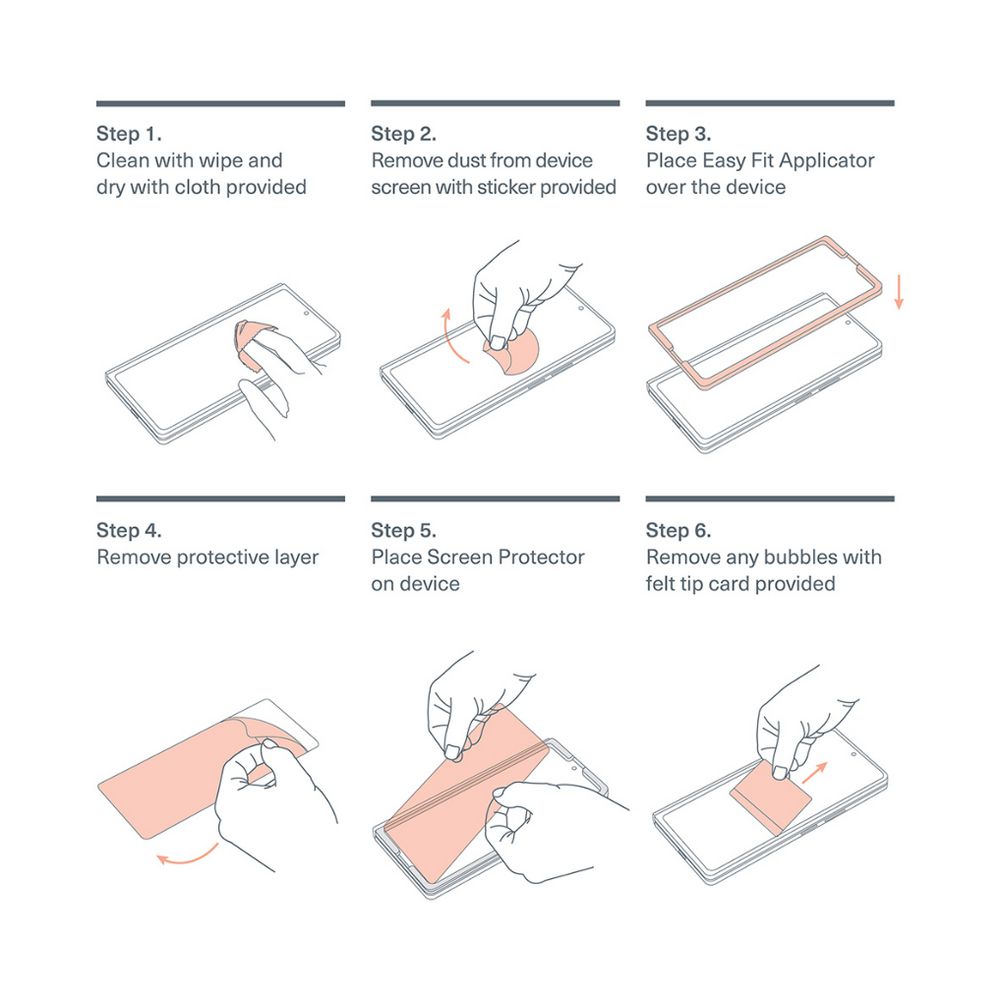 Step 1.
Clean with wipe and dry with cloth provided

Step 2.
Remove dust from device screen with sticker provided

Step 3.
Place Easy Fit Applicator over the device

Step 4.
Remove protective layer

Step 5.
Place Screen Protector on device

Step 6.
Remove any bubbles with felt tip card provided