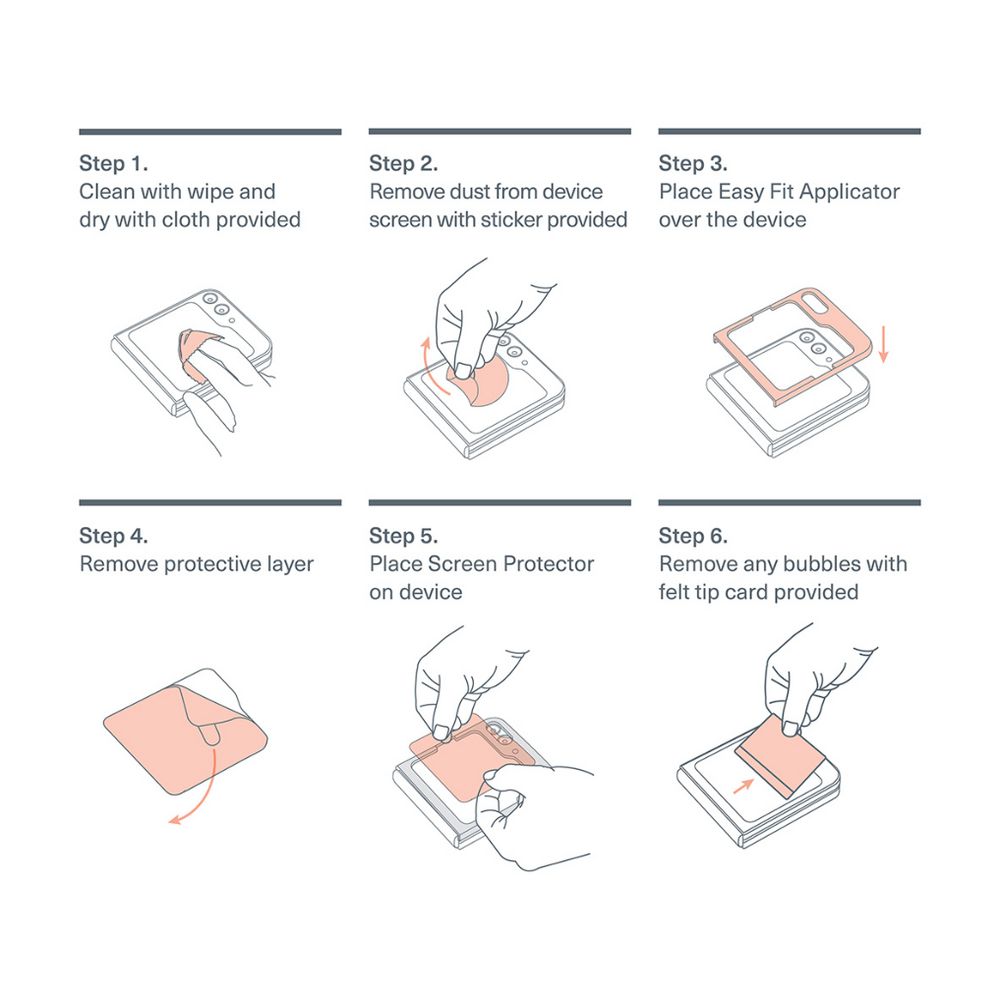 Step 1.
Clean with wipe and dry with cloth provided

Step 2.
Remove dust from device screen with sticker provided

Step 3.
Place Easy Fit Applicator over the device

Step 4.
Remove protective layer

Step 5.
Place Screen Protector on device

Step 6.
Remove any bubbles with felt tip card provided