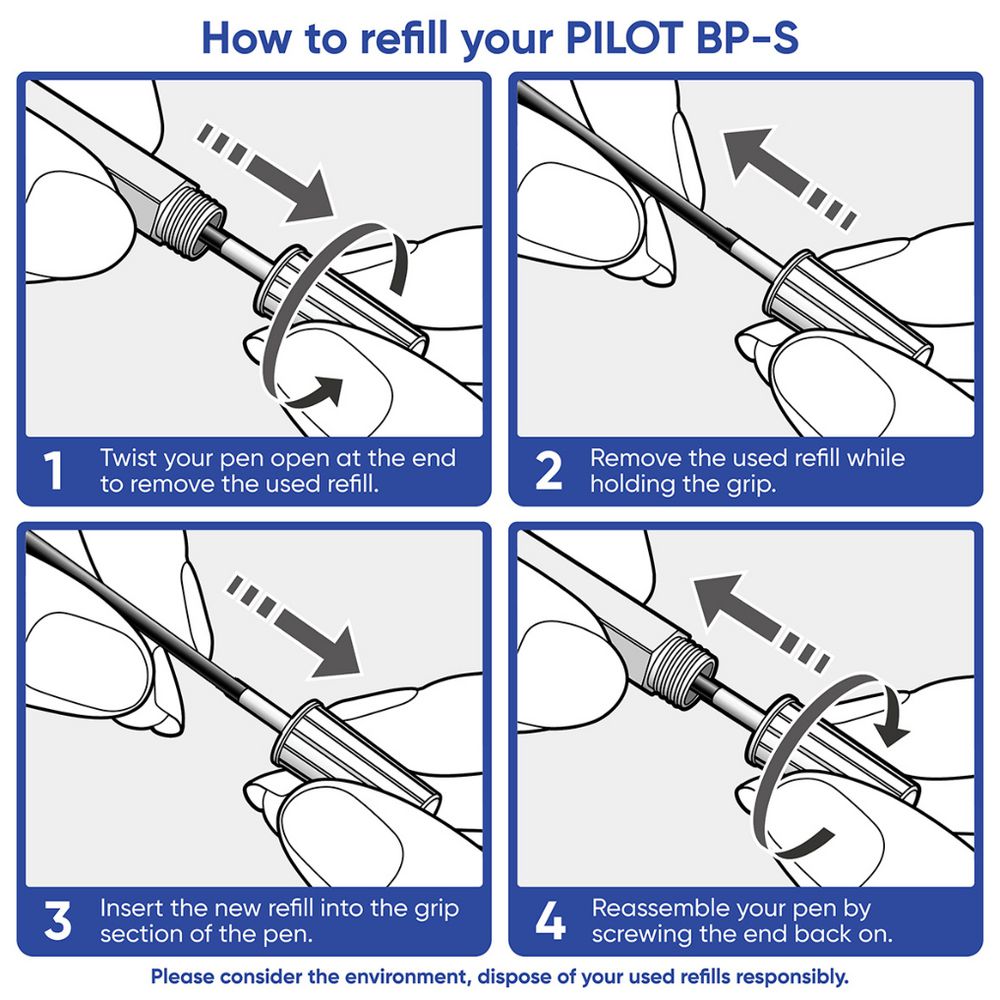 How to refill your PILOT BP-S

1 Twist your pen open at the end to remove the used refill.

2 Remove the used refill while holding the grip.

3 Insert the new refill into the grip section of the pen.

4 Reassemble your pen by screwing the end back on.

Please consider the environment, dispose of your used refills responsibly.