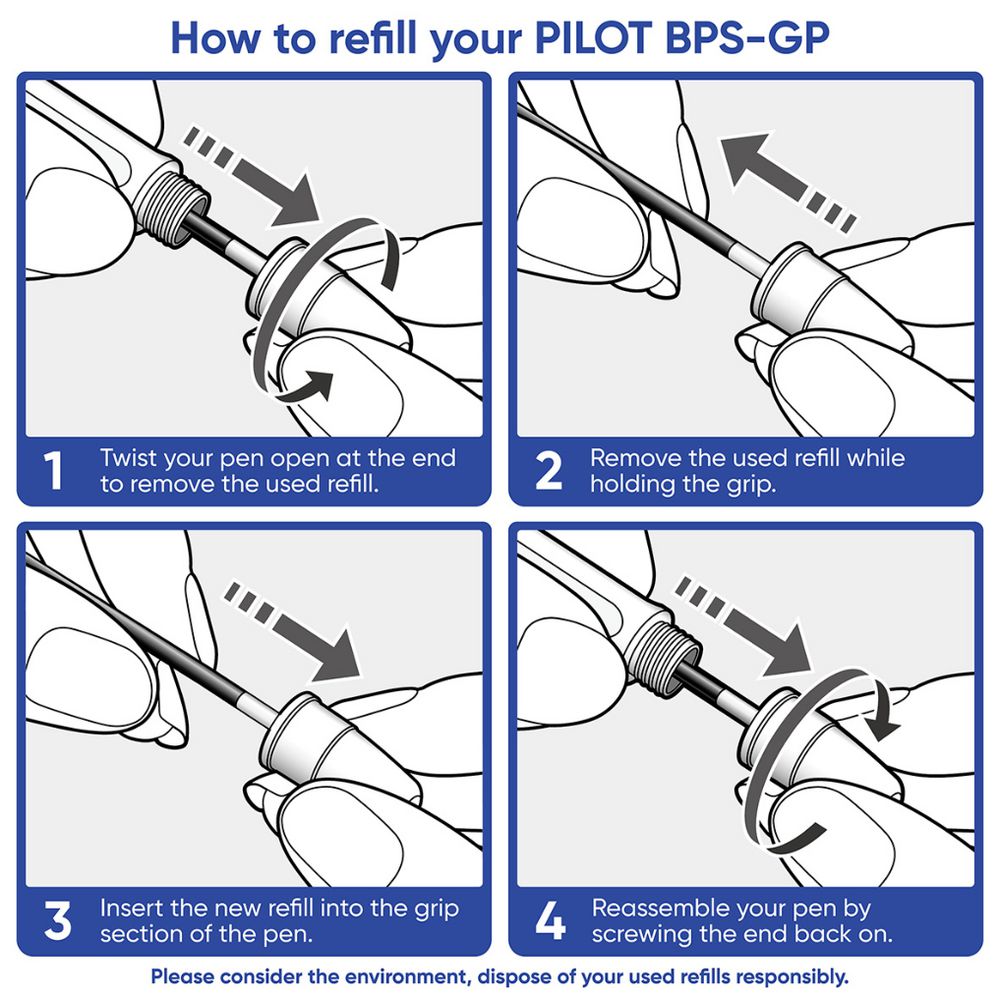 How to refill your PILOT BPS-GP

1 Twist your pen open at the end to remove the used refill.

2 Remove the used refill while holding the grip.

3 Insert the new refill into the grip section of the pen.

4 Reassemble your pen by screwing the end back on.

Please consider the environment, dispose of your used refills responsibly.