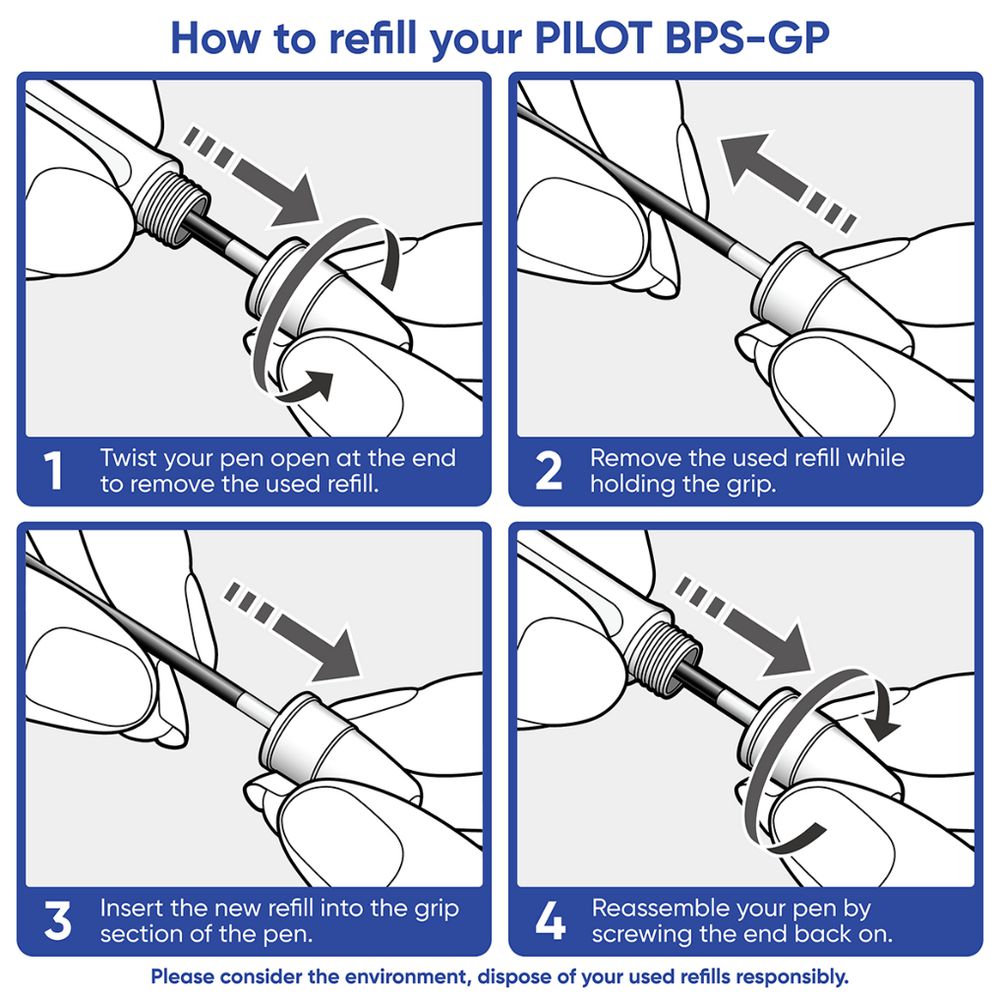 How to refill your PILOT BPS-GP

1 Twist your pen open at the end to remove the used refill.

2 Remove the used refill while holding the grip.

3 Insert the new refill into the grip section of the pen.

4 Reassemble your pen by screwing the end back on.

Please consider the environment, dispose of your used refills responsibly.