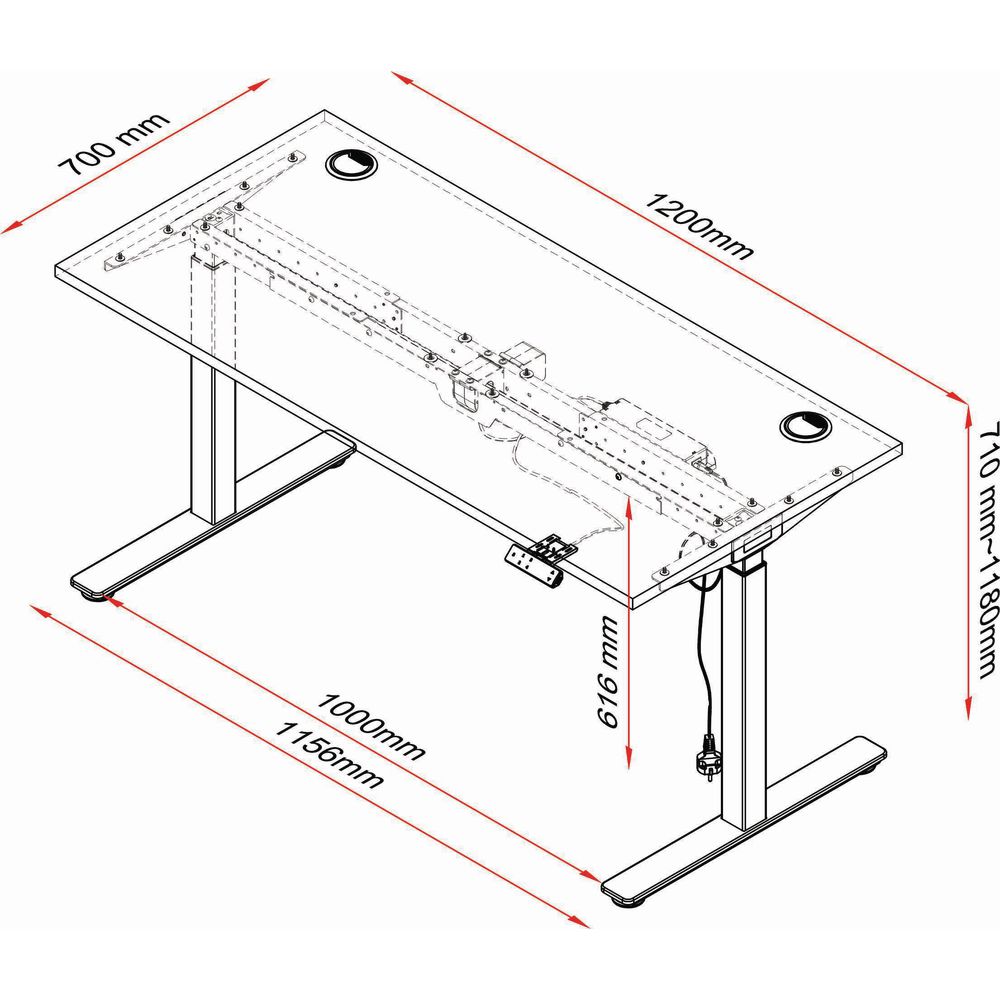 700 mm
1200mm
710 mm~1180mm
616 mm
1000mm
1156mm