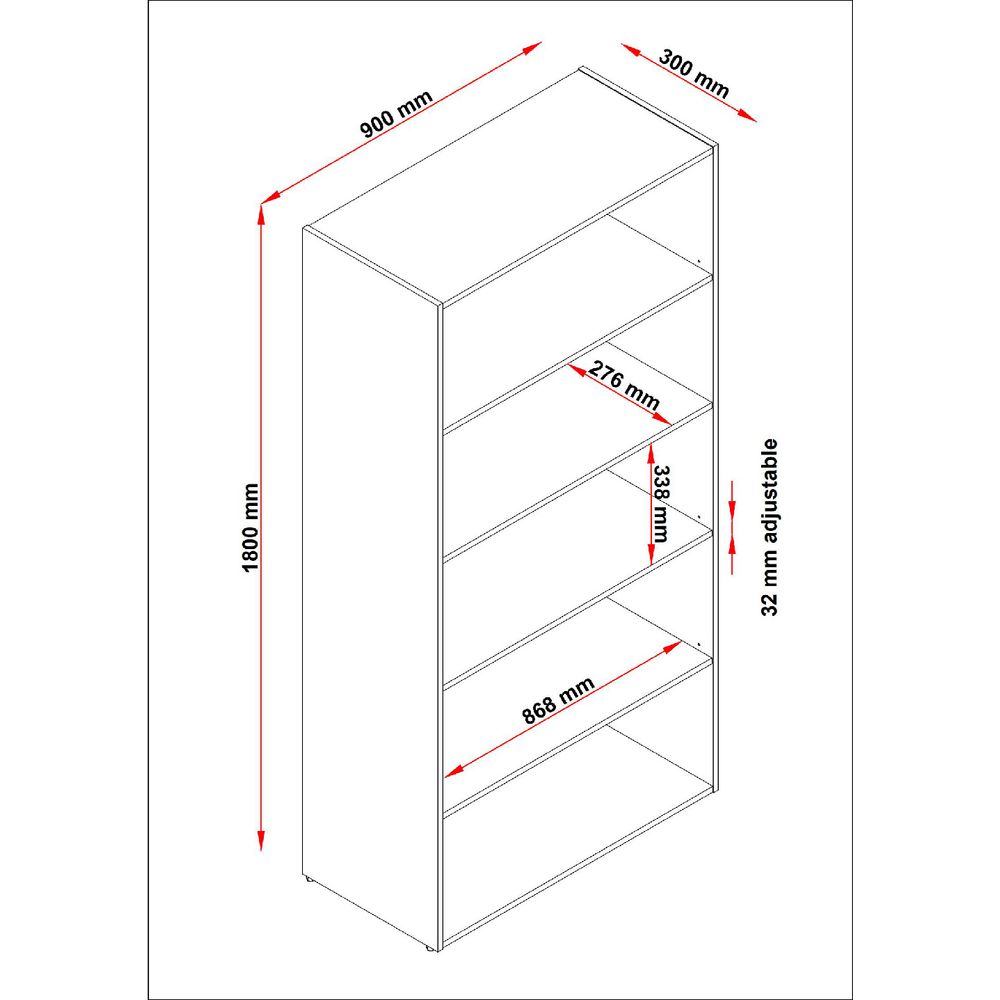 900 mm
300 mm
1800 mm
276 mm
338 mm
32 mm adjustable
868 mm