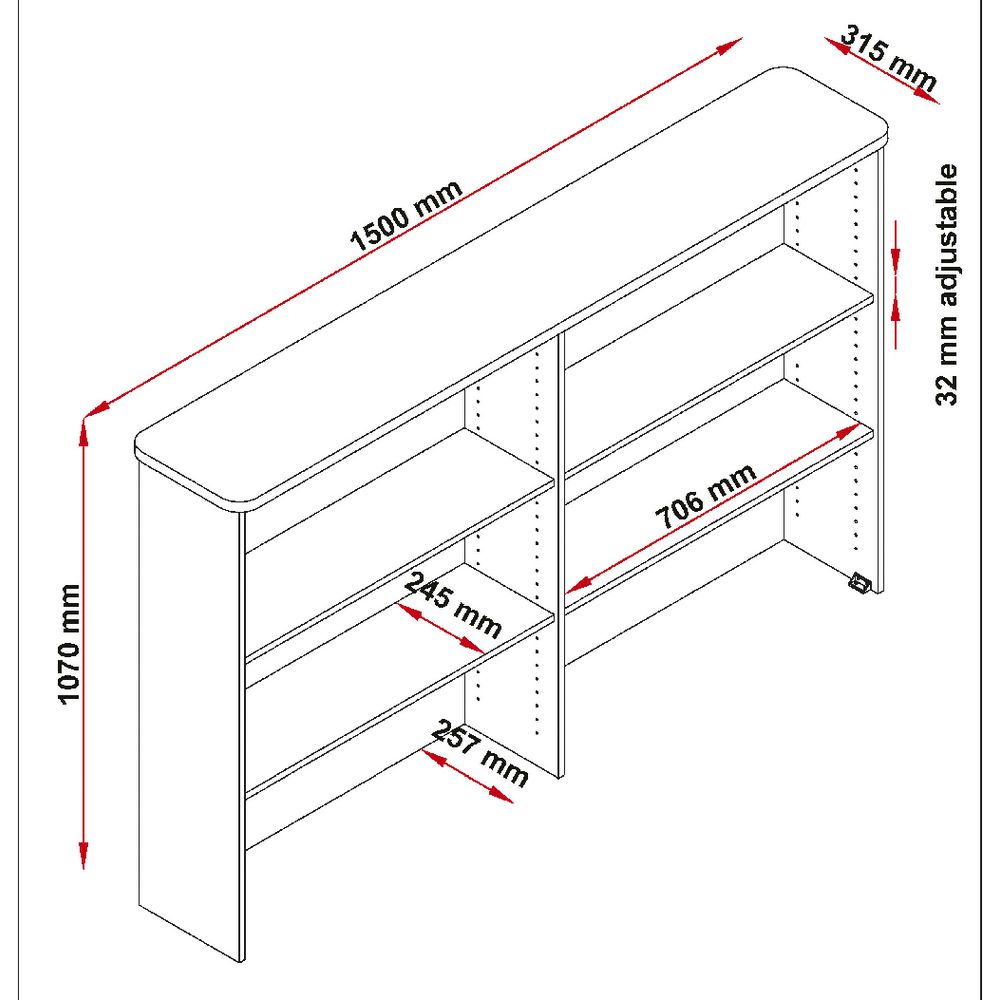 1500 mm

315 mm

32 mm adjustable

1070 mm

706 mm

245 mm

257 mm