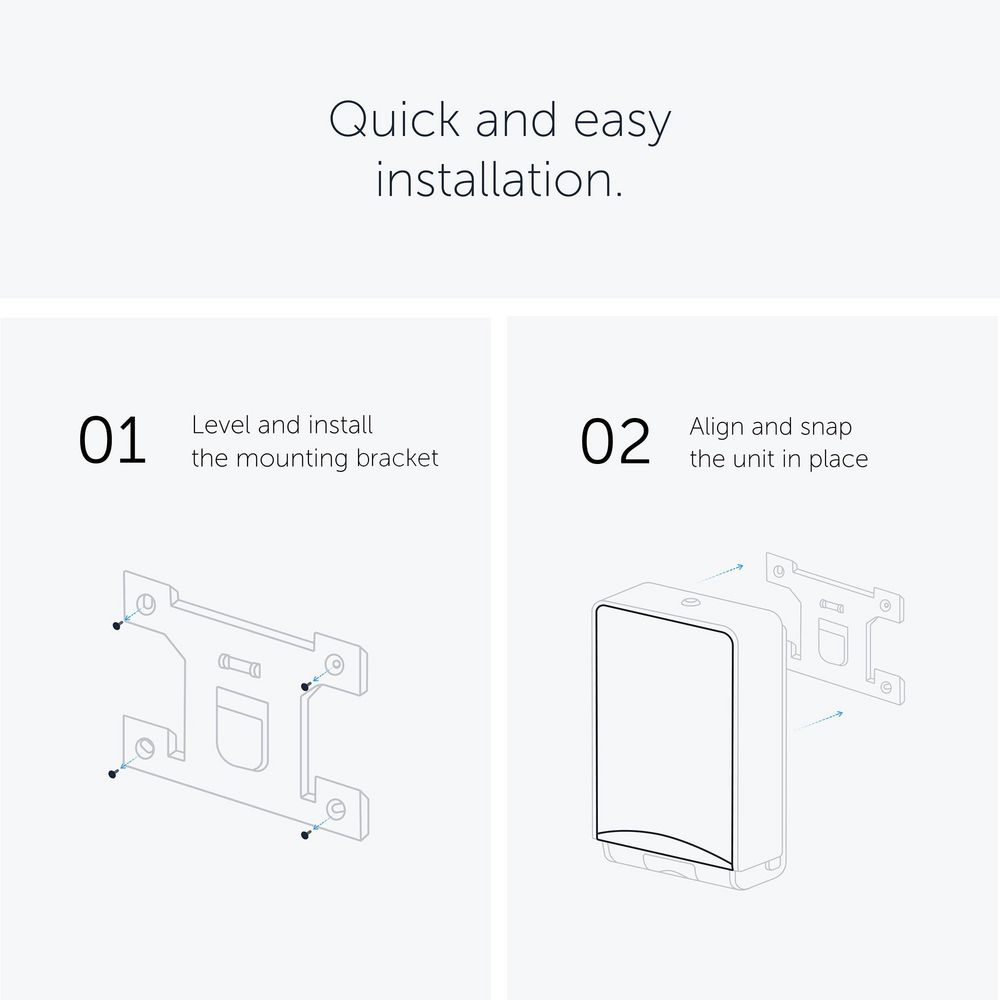 Quick and easy installation.

01 Level and install the mounting bracket

02 Align and snap the unit in place