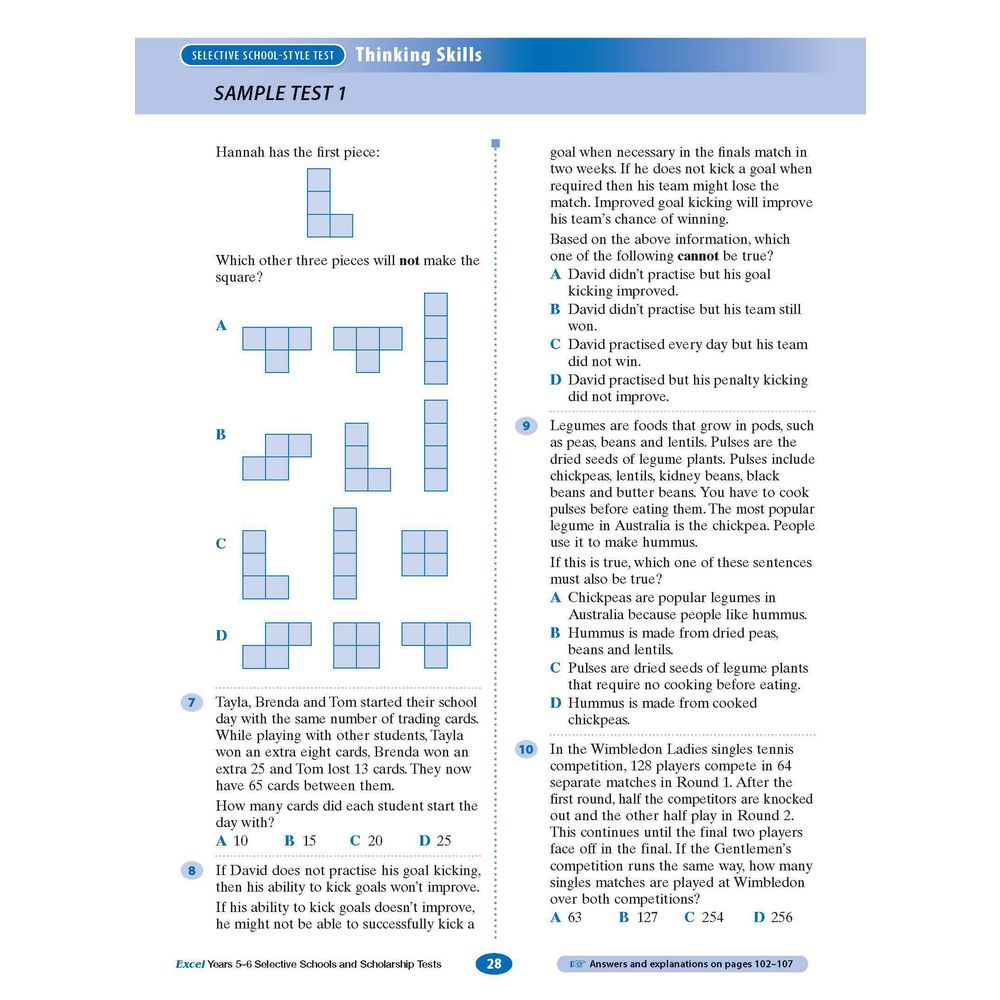 SELECTIVE SCHOOL-STYLE TEST Thinking Skills

SAMPLE TEST 1

Hannah has the first piece:

Which other three pieces will **not** make the square?

A

B

C

D

7 Tayla, Brenda and Tom started their school day with the same number of trading cards. While playing with other students, Tayla won an extra eight cards, Brenda won an extra 25 and Tom lost 13 cards. They now have 65 cards between them.

How many cards did each student start the day with?

A 10 B 15 C 20 D 25

8 If David does not practise his goal kicking, then his ability to kick goals won't improve.

If his ability to kick goals doesn't improve, he might not be able to successfully kick a goal when necessary in the finals match in two weeks. If he does not kick a goal when required then his team might lose the match. Improved goal kicking will improve his team's chance of winning.

Based on the above information, which one of the following **cannot** be true?

A David didn't practise but his goal kicking improved.

B David didn't practise but his team still won.

C David practised every day but his team did not win.

D David practised but his penalty kicking did not improve.

9 Legumes are foods that grow in pods, such as peas, beans and lentils. Pulses are the dried seeds of legume plants. Pulses include chickpeas, lentils, kidney beans, black beans and butter beans. You have to cook pulses before eating them. The most popular legume in Australia is the chickpea. People use it to make hummus.

If this is true, which one of these sentences must also be true?

A Chickpeas are popular legumes in Australia because people like hummus.

B Hummus is made from dried peas, beans and lentils.

C Pulses are dried seeds of legume plants that require no cooking before eating.

D Hummus is made from cooked chickpeas.

10 In the Wimbledon Ladies singles tennis competition, 128 players compete in 64 separate matches in Round 1. After the first round, half the competitors are knocked out and the other half play in Round 2. This continues until the final two players face off in the final. If the Gentlemen's competition runs the same way, how many singles matches are played at Wimbledon over both competitions?

A 63 B 127 C 254 D 256

Excel Years 5–6 Selective Schools and Scholarship Tests

28

Answers and explanations on pages 102–107