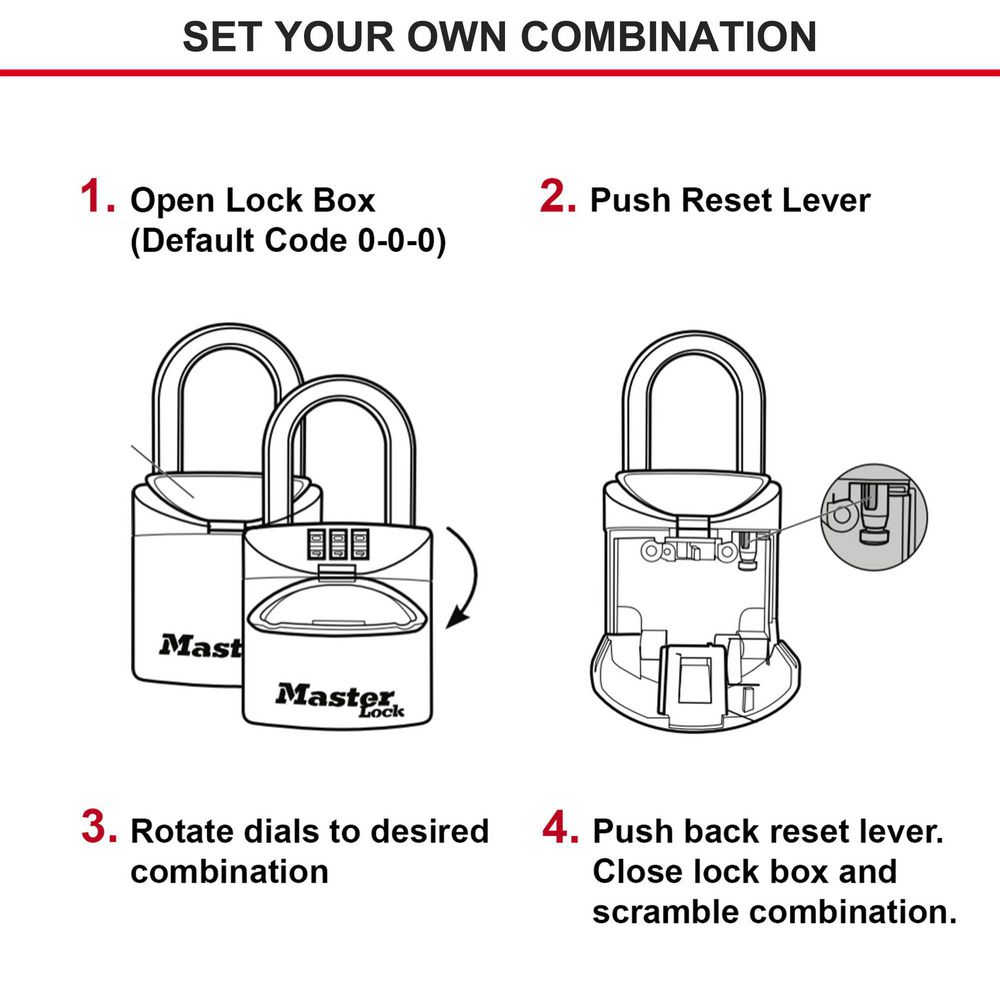 SET YOUR OWN COMBINATION

1. Open Lock Box (Default Code 0-0-0)

2. Push Reset Lever

Mast

Master Lock

3. Rotate dials to desired combination

4. Push back reset lever. Close lock box and scramble combination.