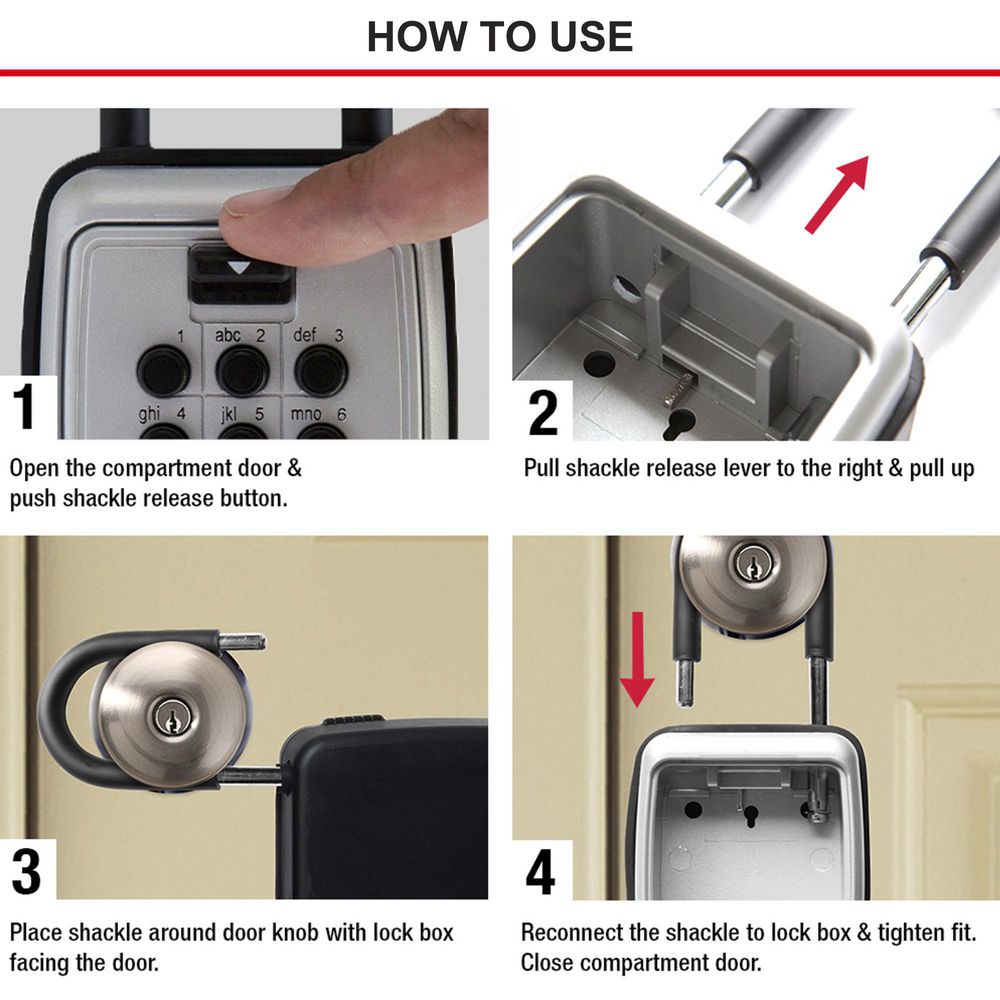 HOW TO USE

1 abc 2 def 3
ghi 4 jkl 5 mno 6

1

Open the compartment door & push shackle release button.

2

Pull shackle release lever to the right & pull up

3

Place shackle around door knob with lock box facing the door.

4

Reconnect the shackle to lock box & tighten fit. Close compartment door.