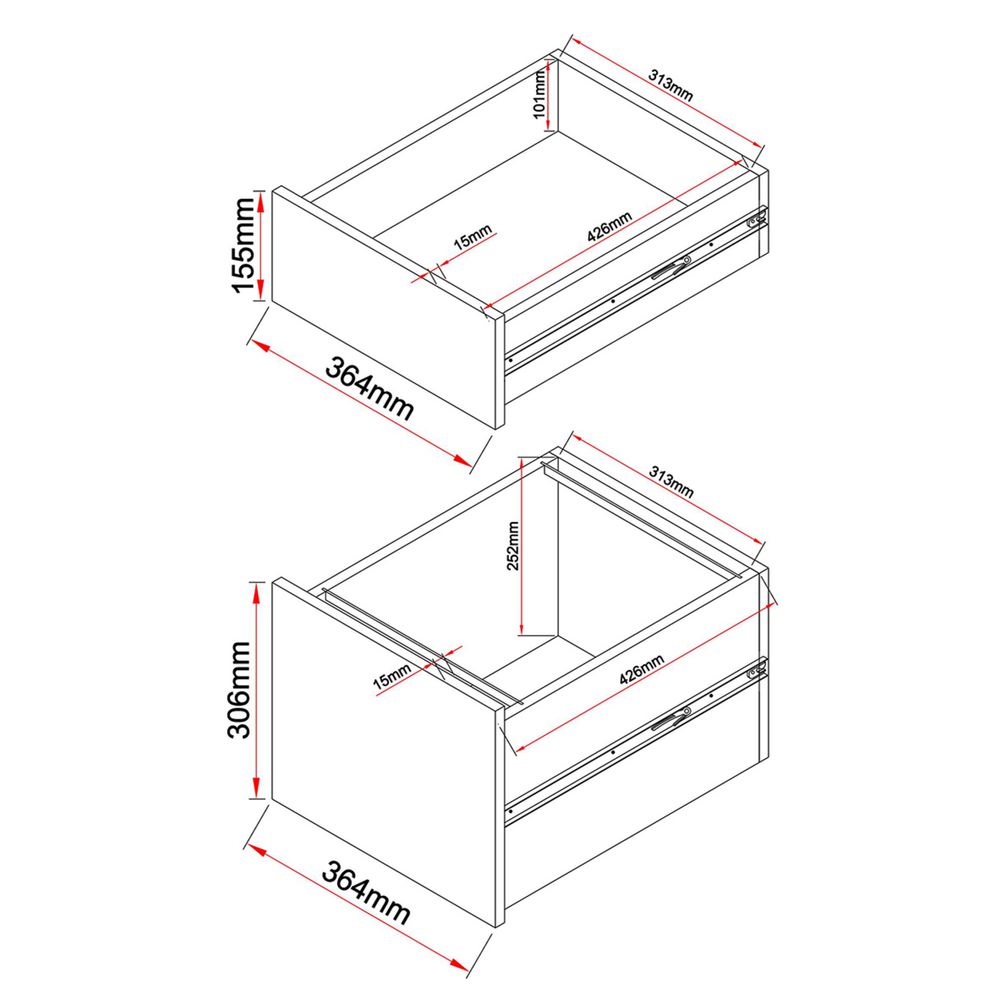 313mm
101mm
155mm
15mm
426mm
364mm
313mm
252mm
306mm
15mm
426mm
364mm