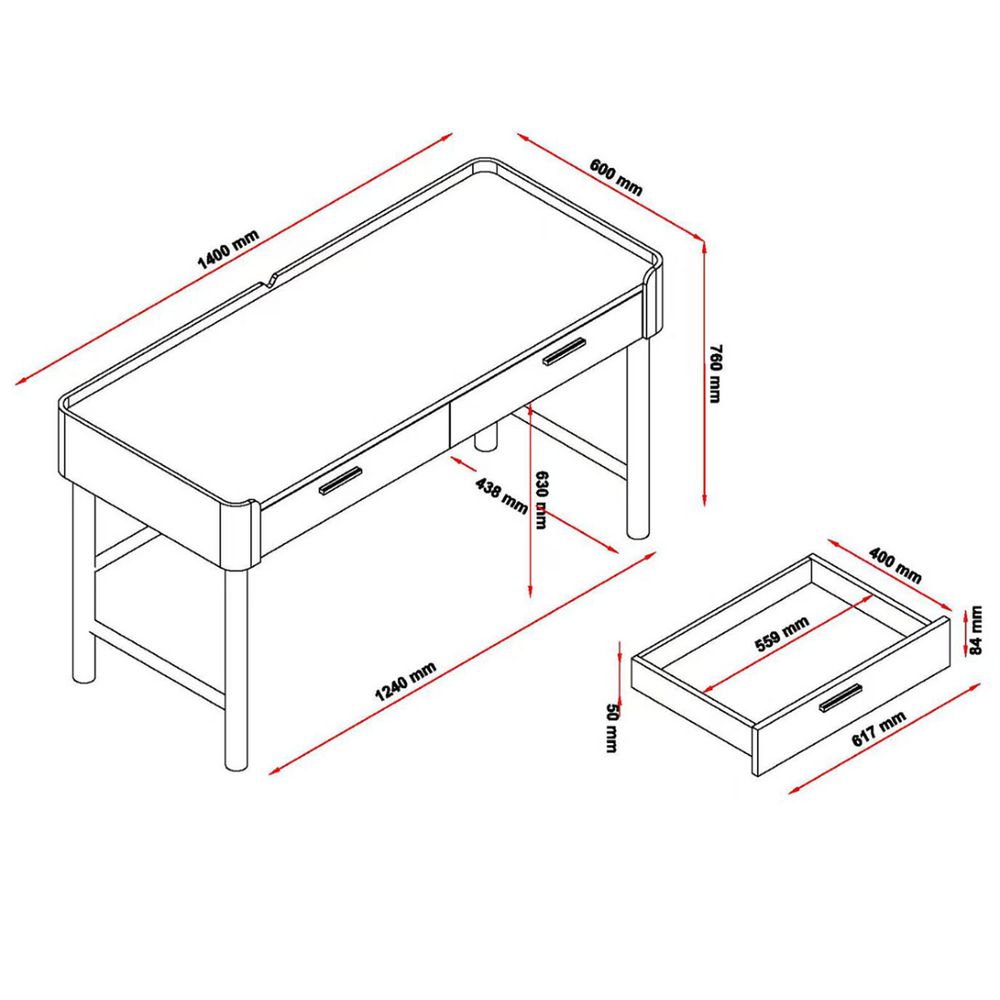 1400 mm
600 mm
760 mm
438 mm
630 mm
1240 mm
400 mm
559 mm
84 mm
50 mm
617 mm