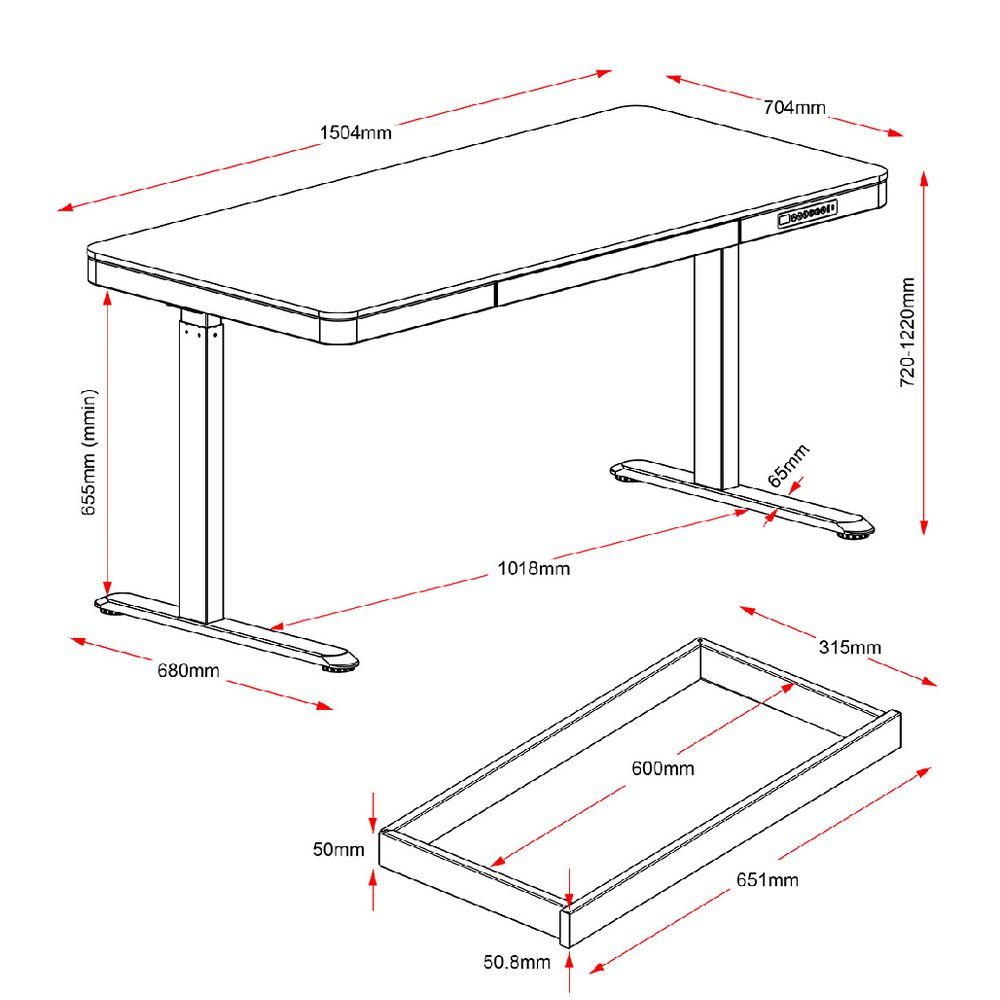 1504mm

704mm

720-1220mm

655mm (mmin)

65mm

1018mm

680mm

315mm

600mm

50mm

651mm

50.8mm