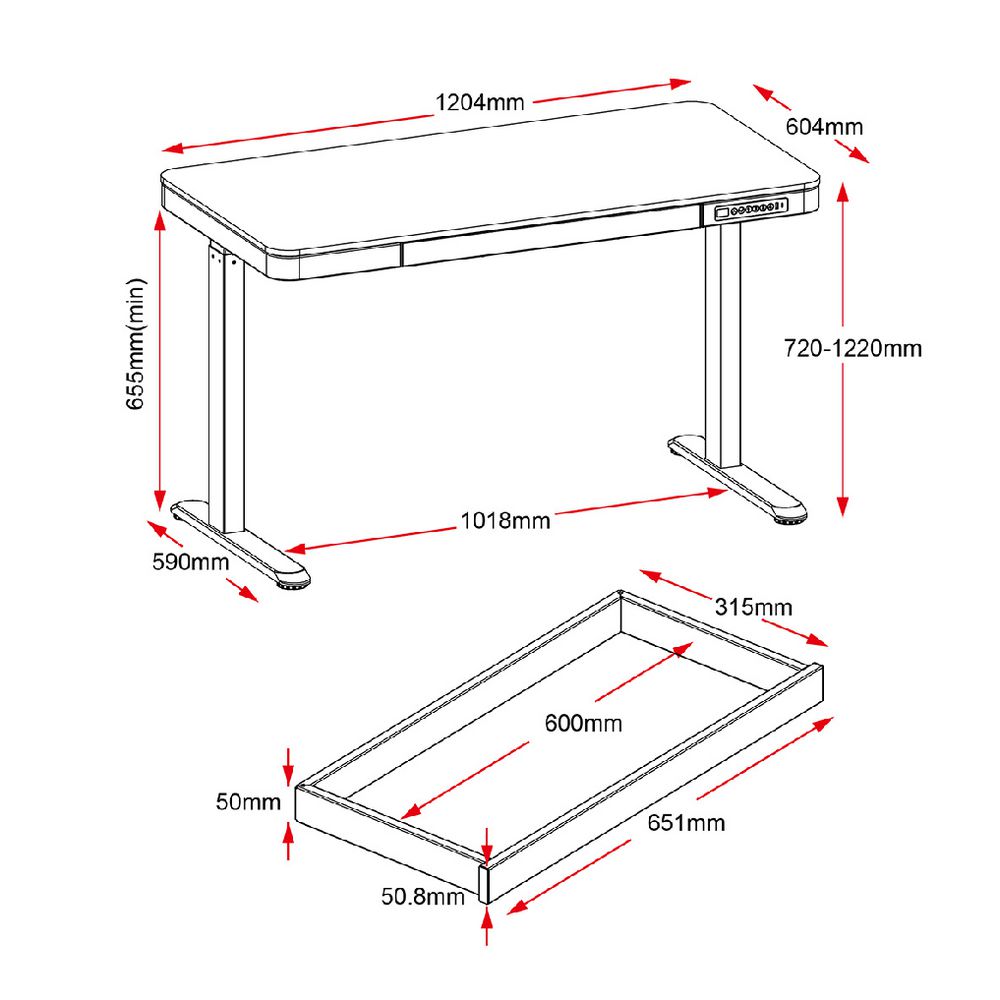 1204mm
604mm
655mm(min)
720-1220mm
1018mm
590mm
315mm
600mm
50mm
651mm
50.8mm