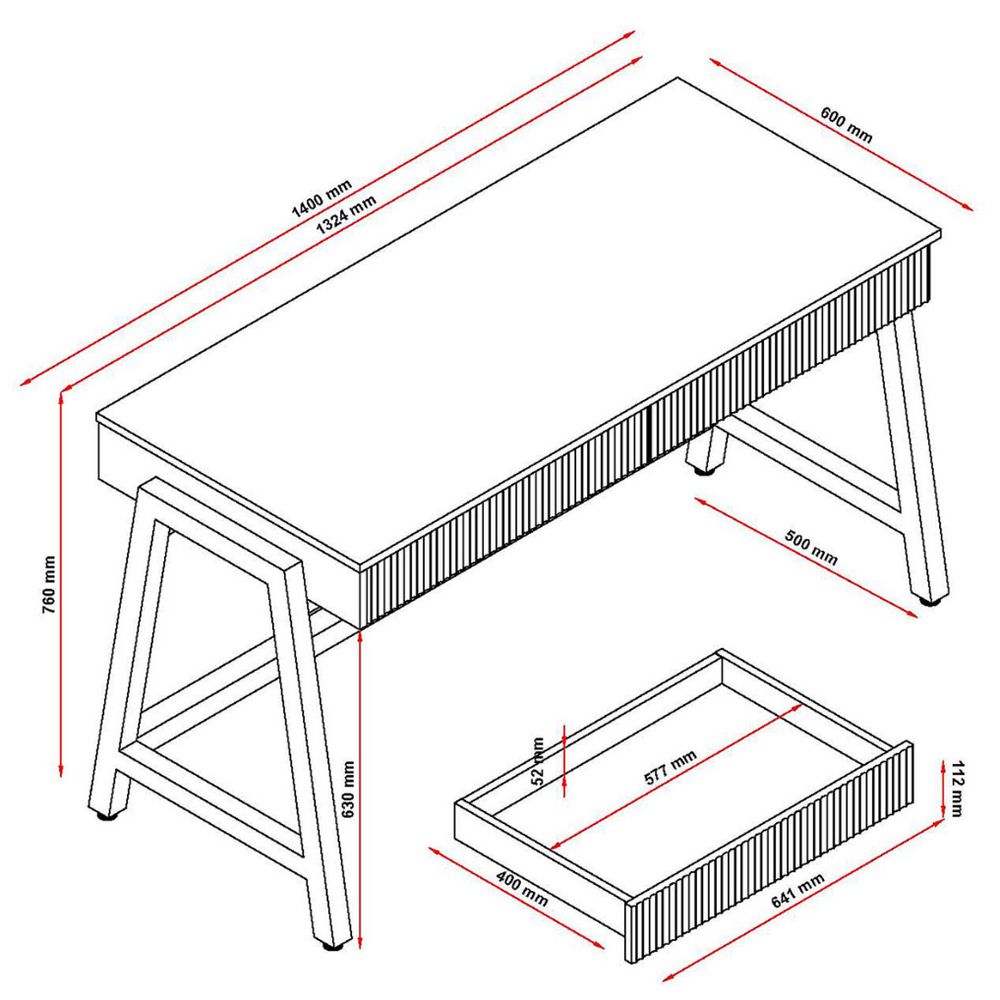 1400 mm
1324 mm
600 mm
760 mm
500 mm
630 mm
52 mm
577 mm
112 mm
400 mm
641 mm