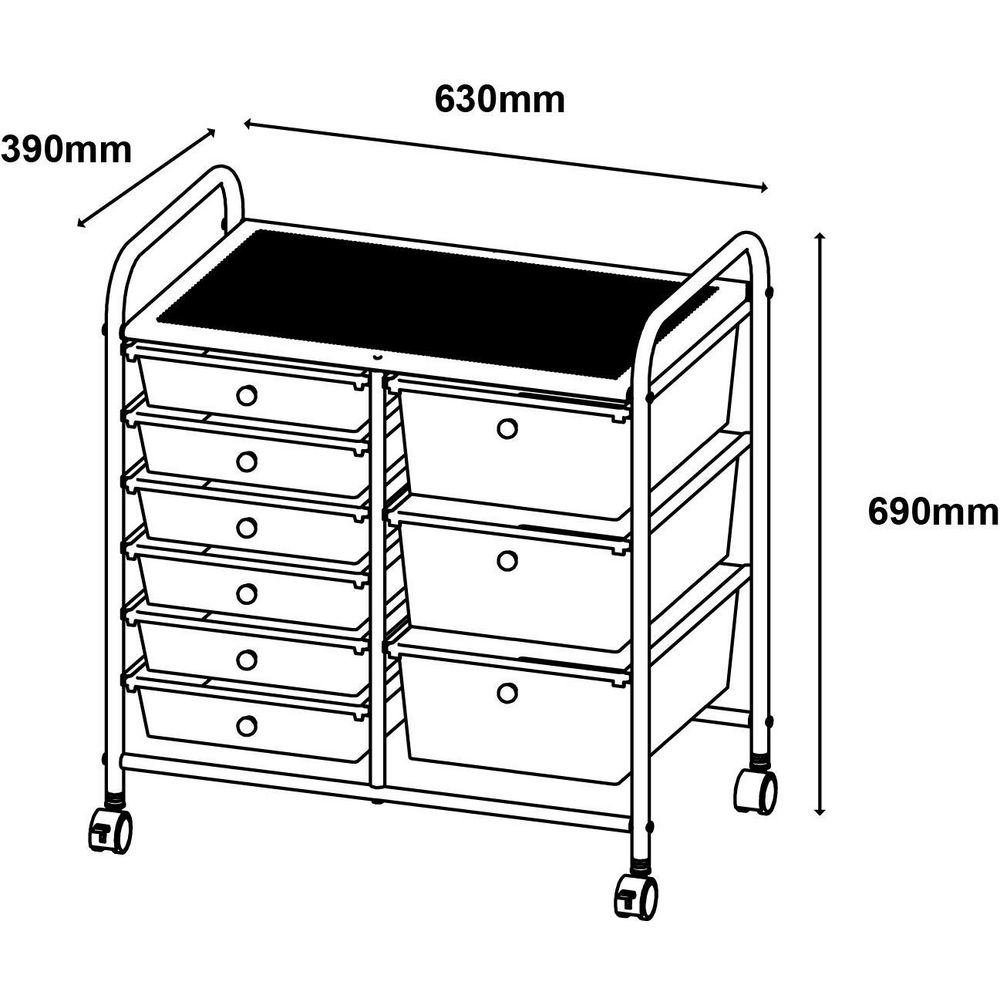 630mm

390mm

690mm