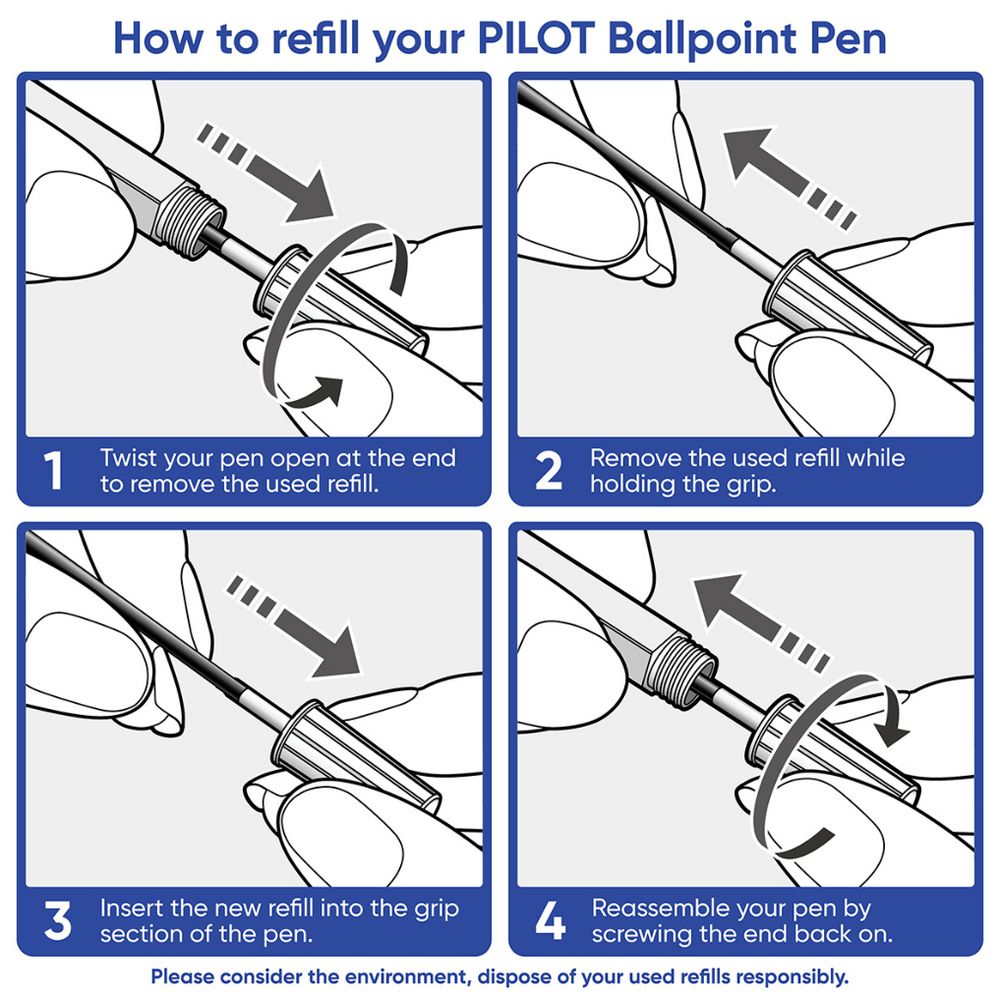 How to refill your PILOT Ballpoint Pen

1 Twist your pen open at the end to remove the used refill.

2 Remove the used refill while holding the grip.

3 Insert the new refill into the grip section of the pen.

4 Reassemble your pen by screwing the end back on.

Please consider the environment, dispose of your used refills responsibly.