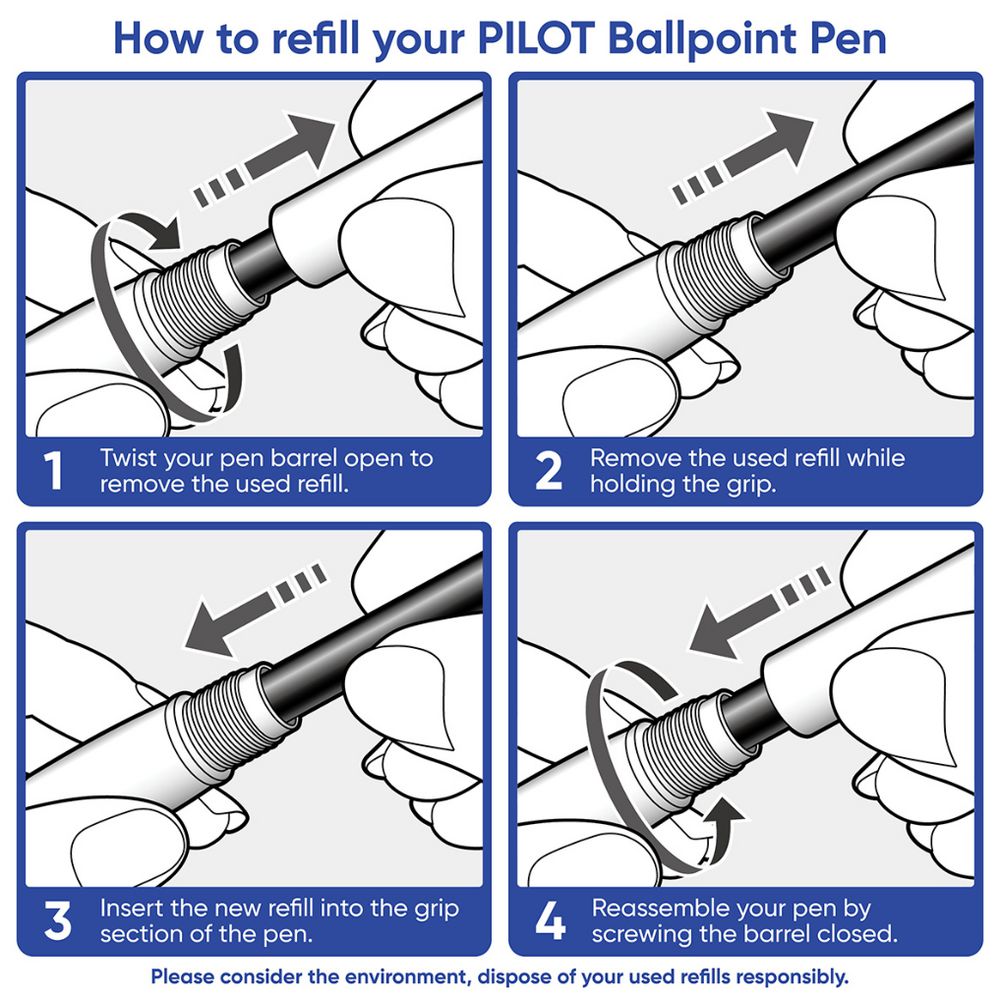 How to refill your PILOT Ballpoint Pen

1 Twist your pen barrel open to remove the used refill.

2 Remove the used refill while holding the grip.

3 Insert the new refill into the grip section of the pen.

4 Reassemble your pen by screwing the barrel closed.

Please consider the environment, dispose of your used refills responsibly.