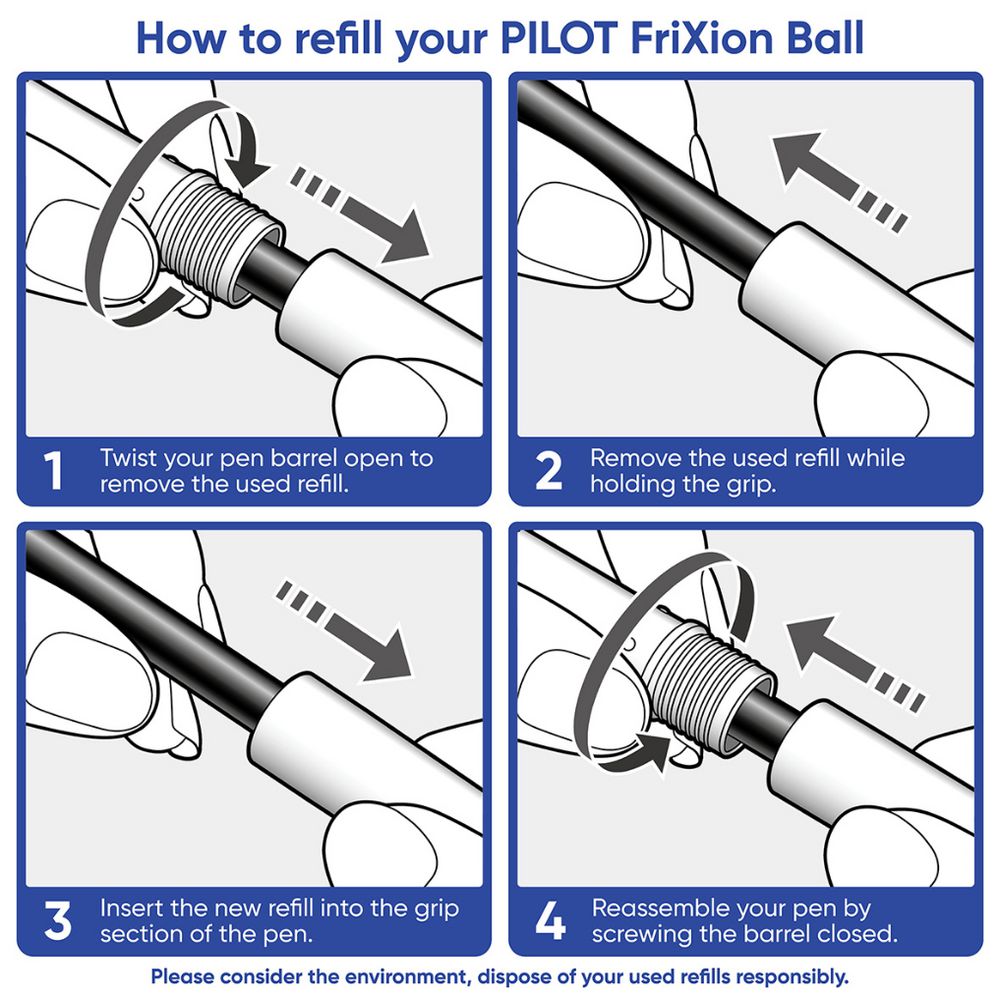 How to refill your PILOT FriXion Ball

1 Twist your pen barrel open to remove the used refill.

2 Remove the used refill while holding the grip.

3 Insert the new refill into the grip section of the pen.

4 Reassemble your pen by screwing the barrel closed.

Please consider the environment, dispose of your used refills responsibly.