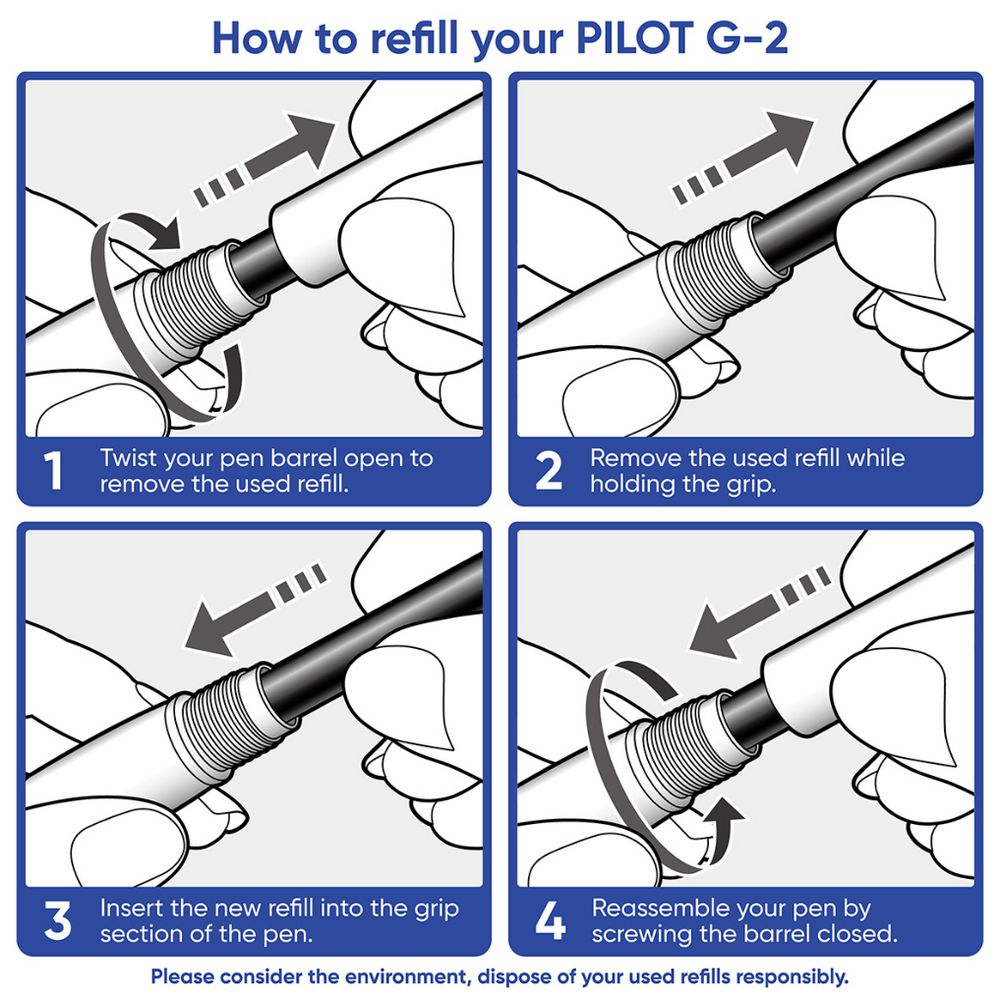 How to refill your PILOT G-2

1 Twist your pen barrel open to remove the used refill.

2 Remove the used refill while holding the grip.

3 Insert the new refill into the grip section of the pen.

4 Reassemble your pen by screwing the barrel closed.

Please consider the environment, dispose of your used refills responsibly.