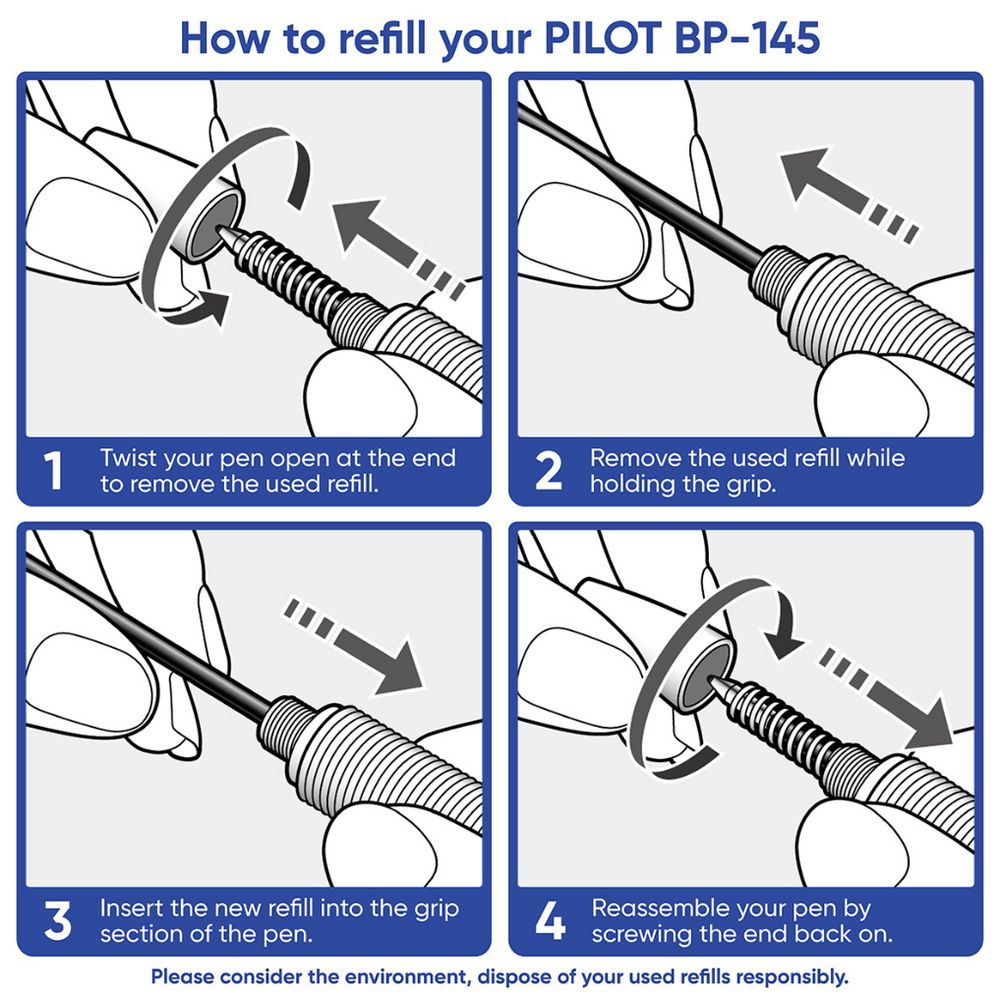 How to refill your PILOT BP-145

1 Twist your pen open at the end to remove the used refill.

2 Remove the used refill while holding the grip.

3 Insert the new refill into the grip section of the pen.

4 Reassemble your pen by screwing the end back on.

Please consider the environment, dispose of your used refills responsibly.