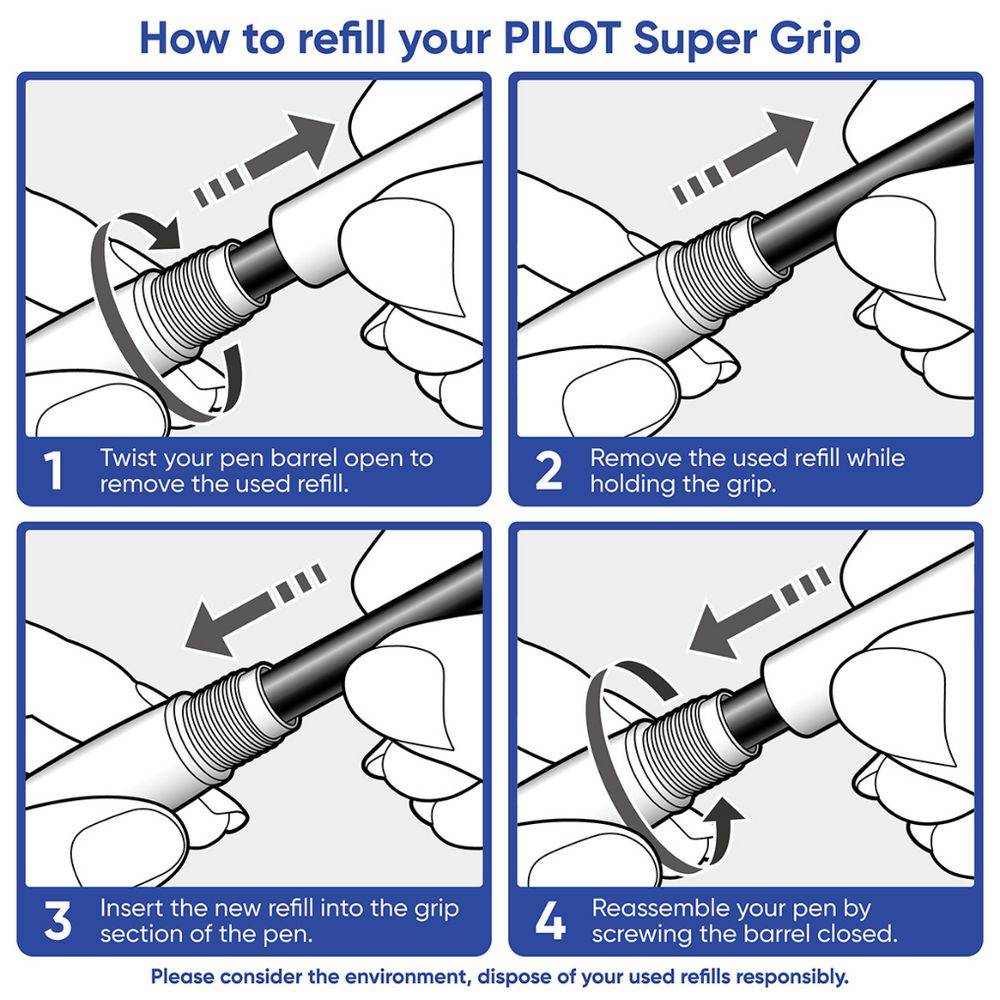 How to refill your PILOT Super Grip

1 Twist your pen barrel open to remove the used refill.

2 Remove the used refill while holding the grip.

3 Insert the new refill into the grip section of the pen.

4 Reassemble your pen by screwing the barrel closed.

Please consider the environment, dispose of your used refills responsibly.