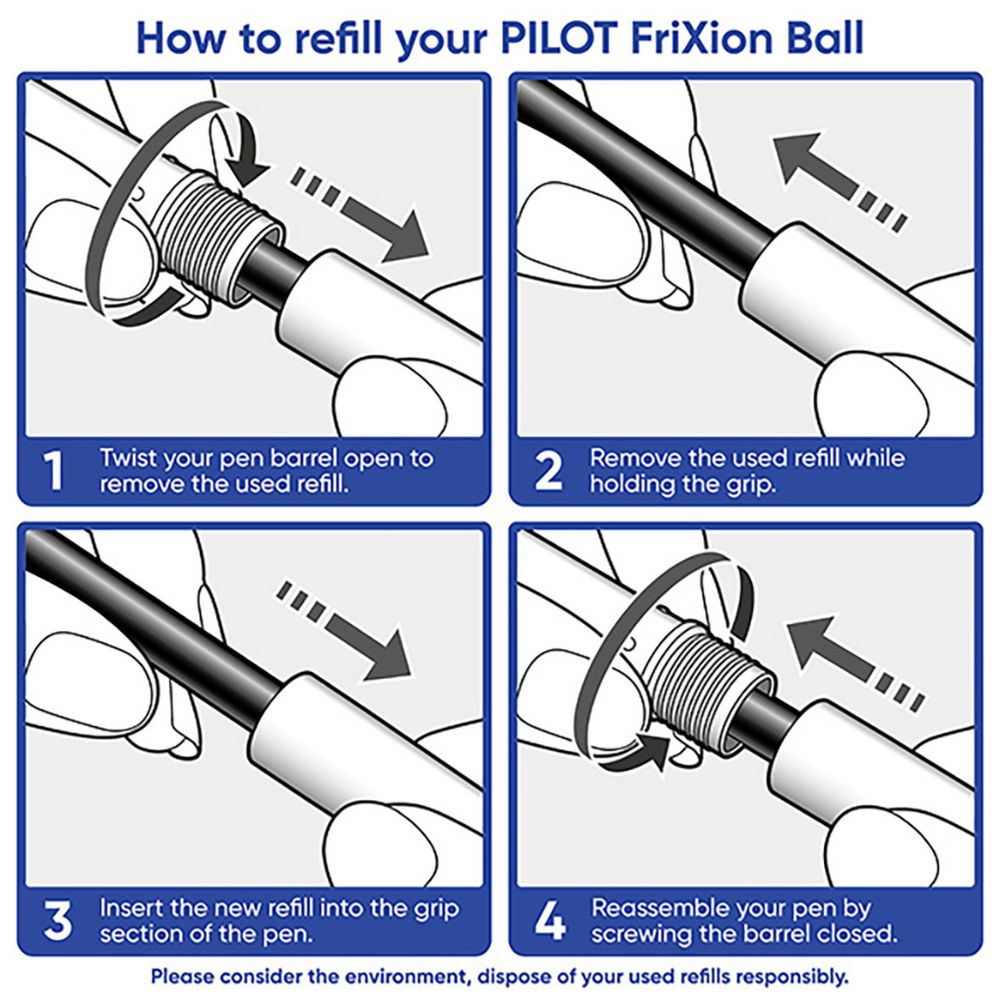 How to refill your PILOT FriXion Ball

1 Twist your pen barrel open to remove the used refill.

2 Remove the used refill while holding the grip.

3 Insert the new refill into the grip section of the pen.

4 Reassemble your pen by screwing the barrel closed.

Please consider the environment, dispose of your used refills responsibly.