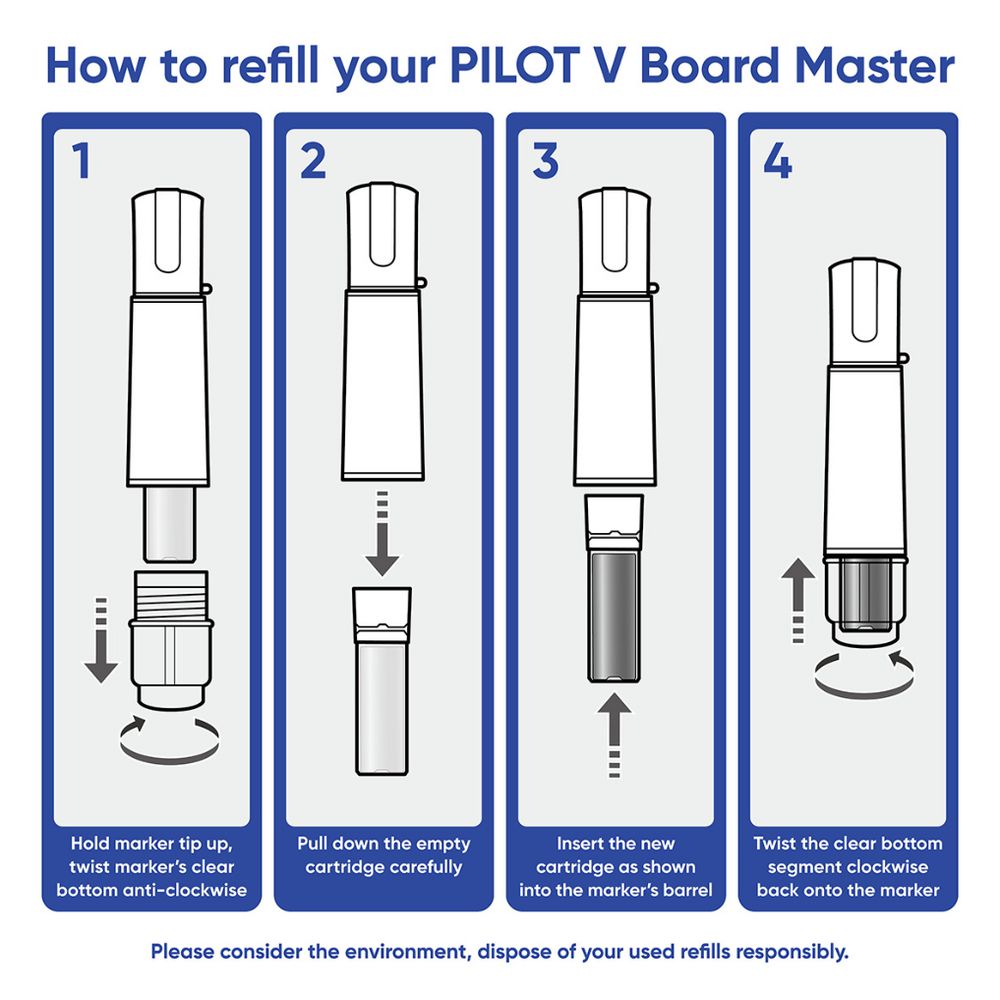 How to refill your PILOT V Board Master

1

Hold marker tip up, twist marker's clear bottom anti-clockwise

2

Pull down the empty cartridge carefully

3

Insert the new cartridge as shown into the marker's barrel

4

Twist the clear bottom segment clockwise back onto the marker

Please consider the environment, dispose of your used refills responsibly.