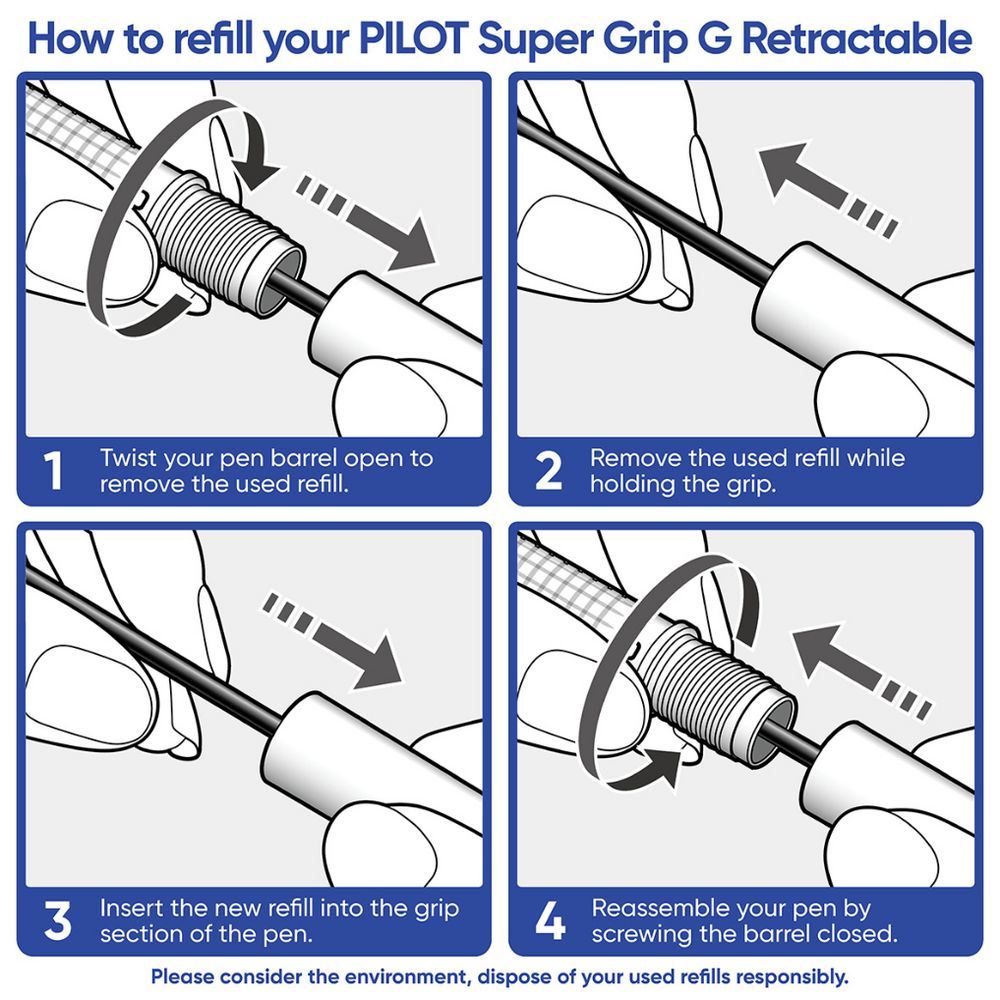 How to refill your PILOT Super Grip G Retractable

1 Twist your pen barrel open to remove the used refill.

2 Remove the used refill while holding the grip.

3 Insert the new refill into the grip section of the pen.

4 Reassemble your pen by screwing the barrel closed.

Please consider the environment, dispose of your used refills responsibly.