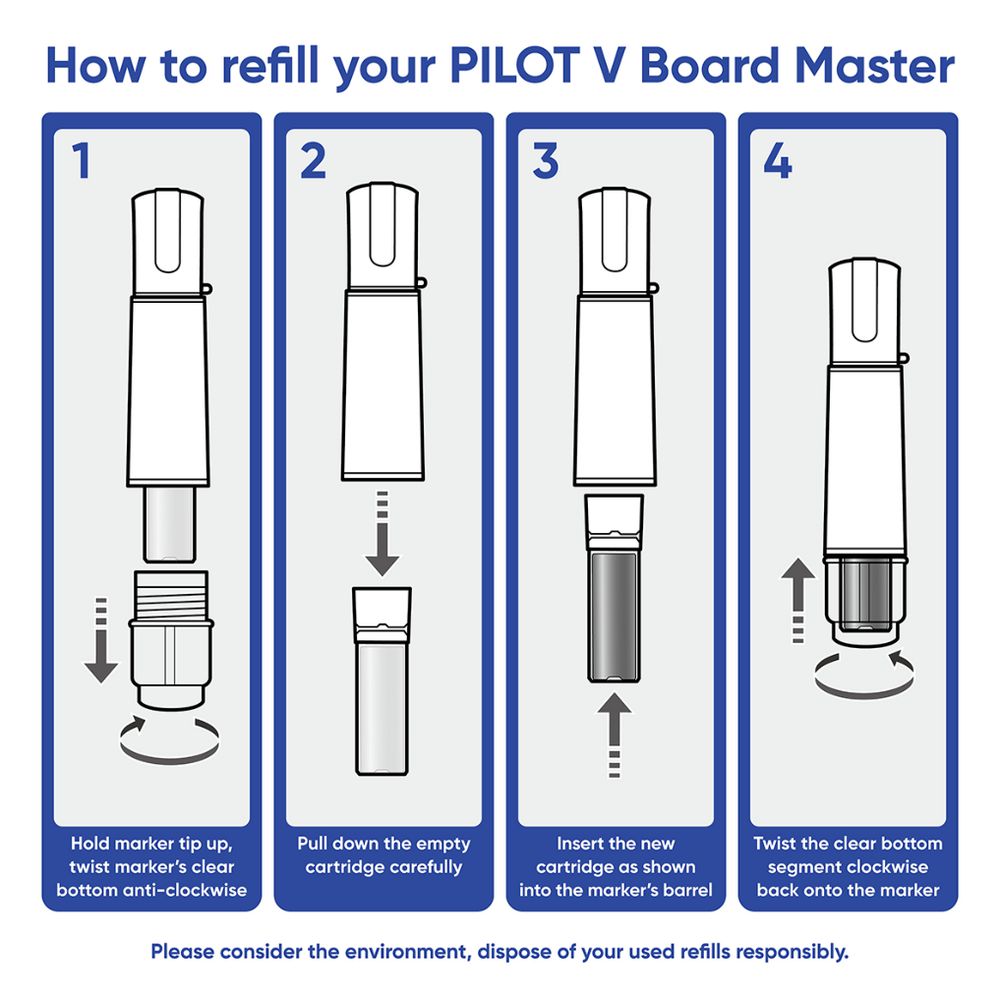 How to refill your PILOT V Board Master

1

Hold marker tip up, twist marker's clear bottom anti-clockwise

2

Pull down the empty cartridge carefully

3

Insert the new cartridge as shown into the marker's barrel

4

Twist the clear bottom segment clockwise back onto the marker

Please consider the environment, dispose of your used refills responsibly.