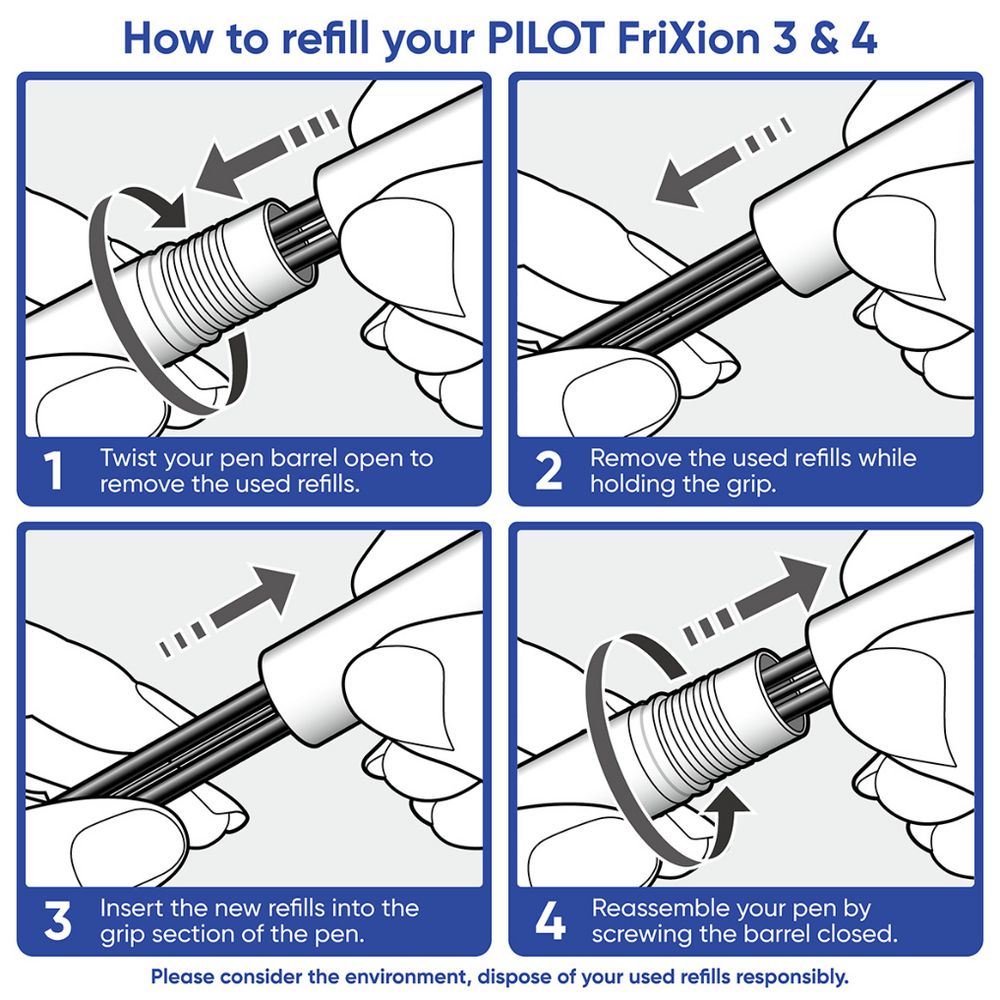 How to refill your PILOT FriXion 3 & 4

1 Twist your pen barrel open to remove the used refills.

2 Remove the used refills while holding the grip.

3 Insert the new refills into the grip section of the pen.

4 Reassemble your pen by screwing the barrel closed.

Please consider the environment, dispose of your used refills responsibly.