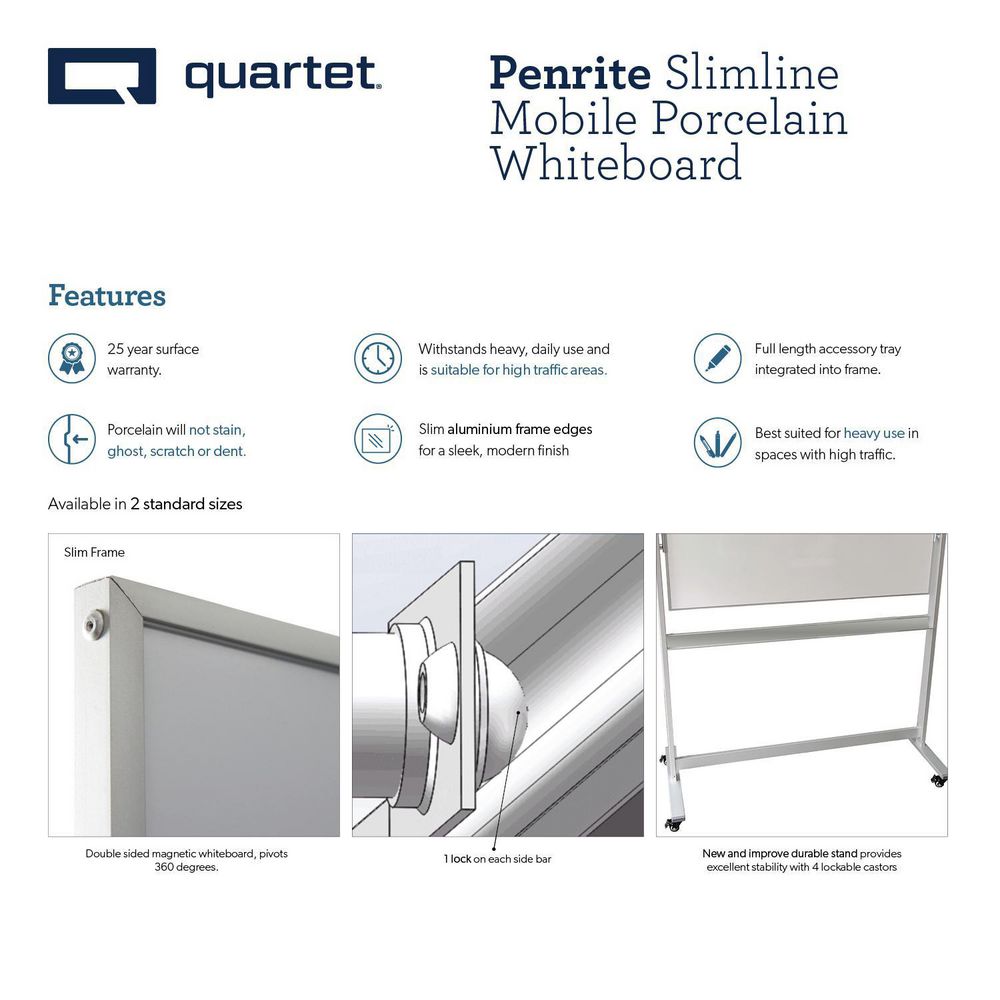 quartet.

Penrite Slimline Mobile Porcelain Whiteboard

Features

25 year surface warranty.

Withstands heavy, daily use and is suitable for high traffic areas.

Full length accessory tray integrated into frame.

Porcelain will not stain, ghost, scratch or dent.

Slim aluminium frame edges for a sleek, modern finish

Best suited for heavy use in spaces with high traffic.

Available in 2 standard sizes

Slim Frame

Double sided magnetic whiteboard, pivots 360 degrees.

1 lock on each side bar

New and improve durable stand provides excellent stability with 4 lockable castors