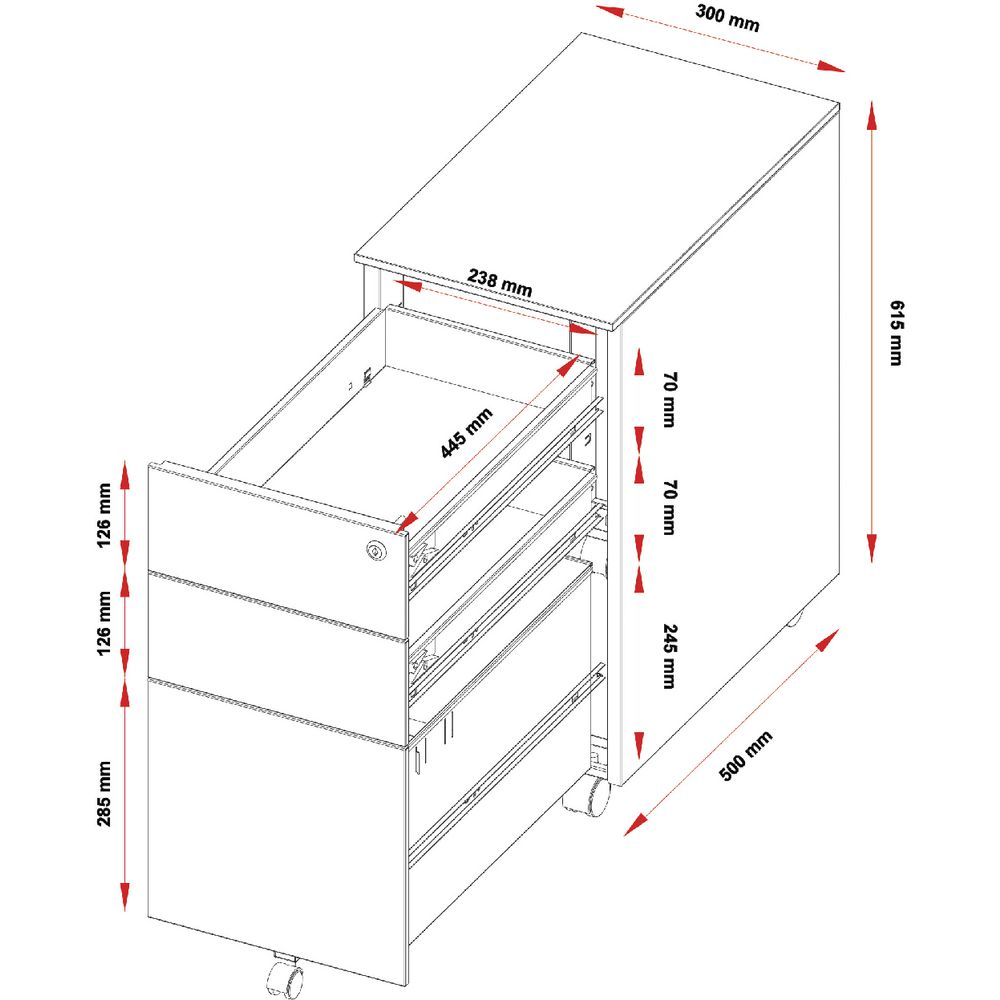 300 mm
238 mm
615 mm
445 mm
70 mm
70 mm
245 mm
126 mm
126 mm
285 mm
500 mm