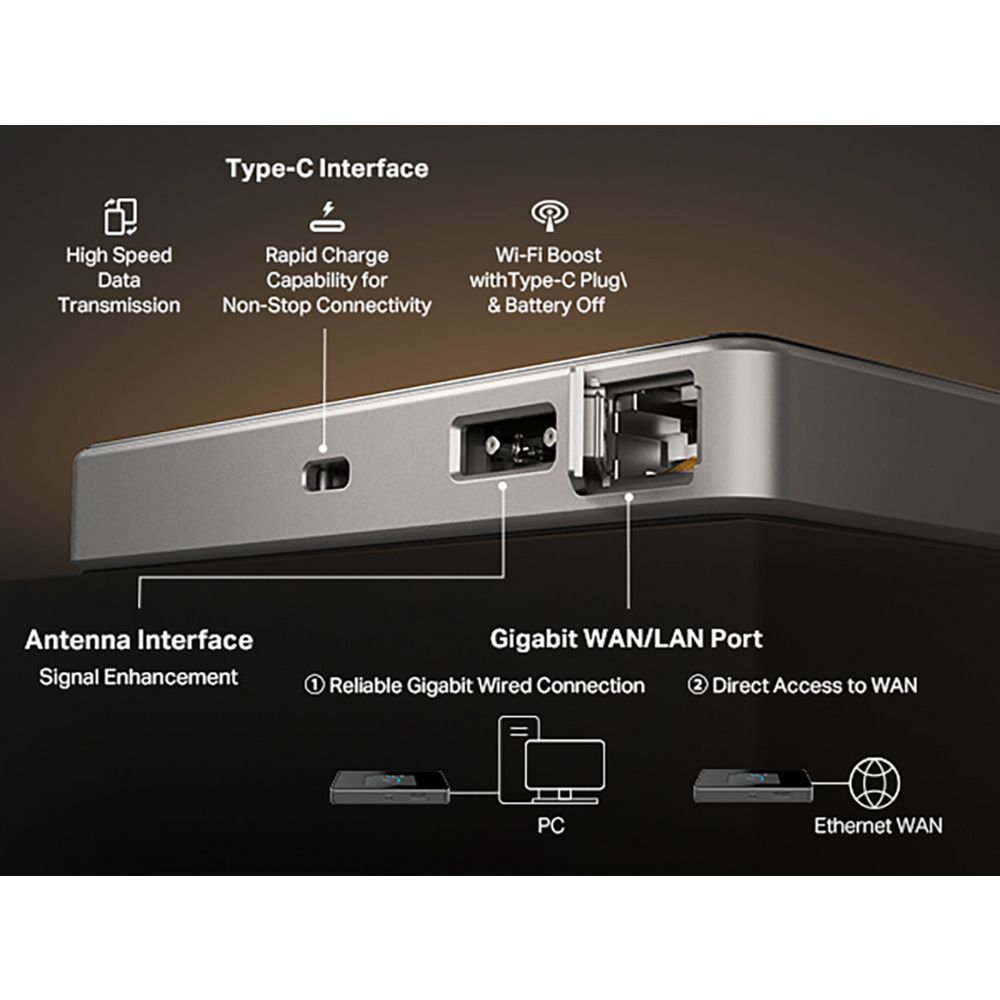 Type-C Interface

High Speed Data Transmission

Rapid Charge Capability for Non-Stop Connectivity

Wi-Fi Boost withType-C Plug\ & Battery Off

Antenna Interface

Signal Enhancement

Gigabit WAN/LAN Port

① Reliable Gigabit Wired Connection

② Direct Access to WAN

PC

Ethernet WAN