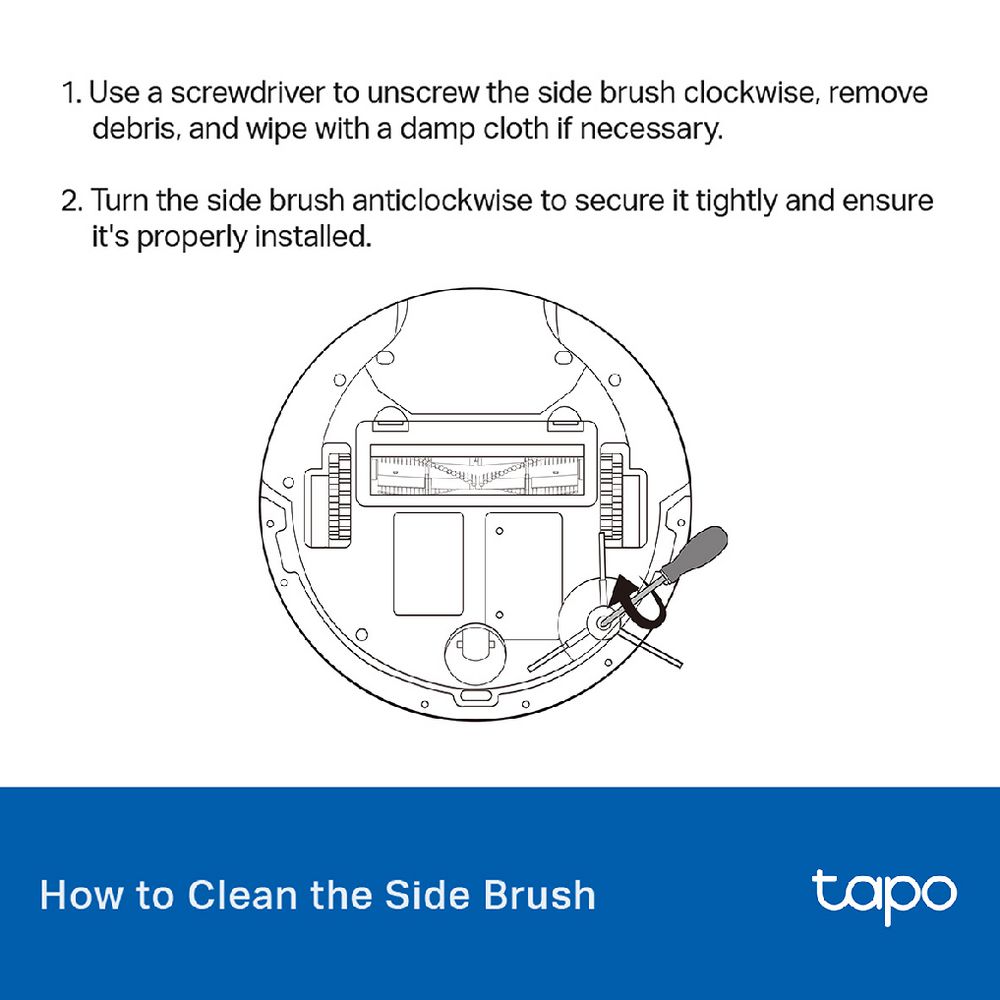 1. Use a screwdriver to unscrew the side brush clockwise, remove debris, and wipe with a damp cloth if necessary.

2. Turn the side brush anticlockwise to secure it tightly and ensure it's properly installed.

How to Clean the Side Brush

tapo