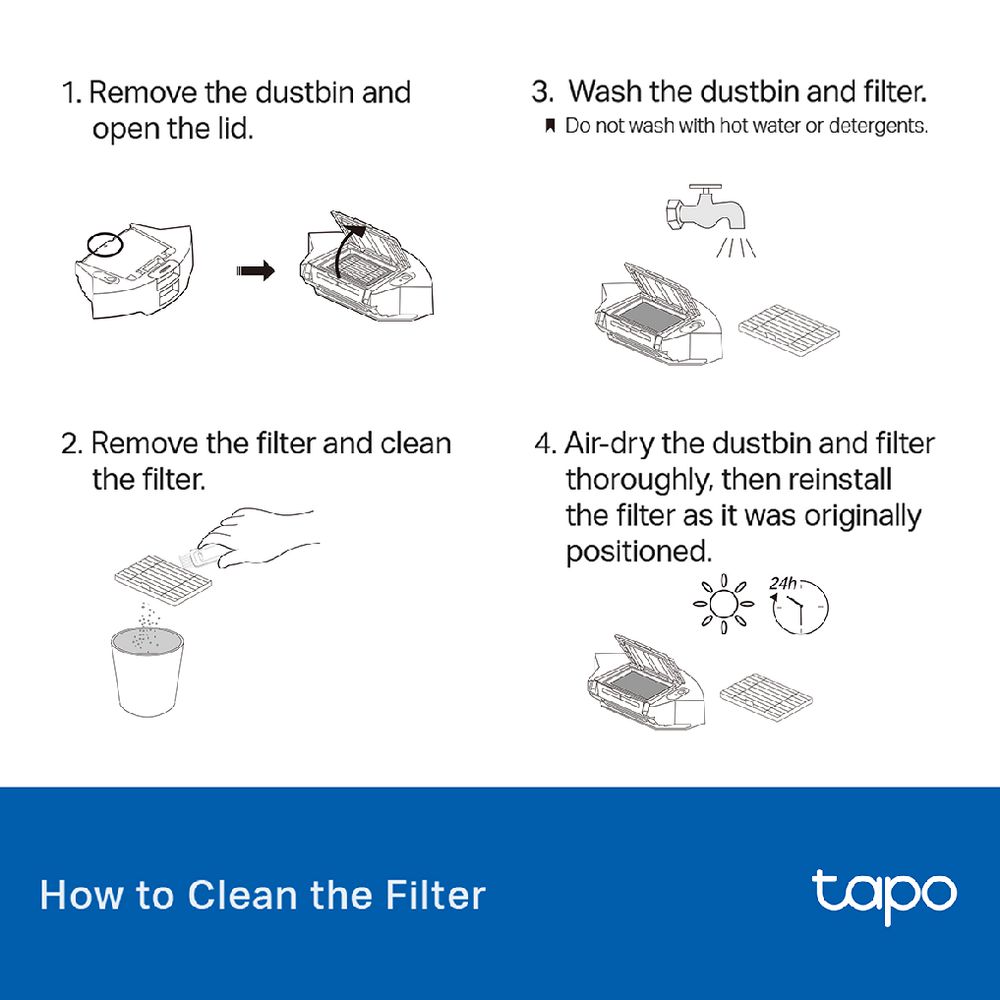 1. Remove the dustbin and open the lid.

2. Remove the filter and clean the filter.

3. Wash the dustbin and filter.
Do not wash with hot water or detergents.

4. Air-dry the dustbin and filter thoroughly, then reinstall the filter as it was originally positioned.

24h

How to Clean the Filter

tapo