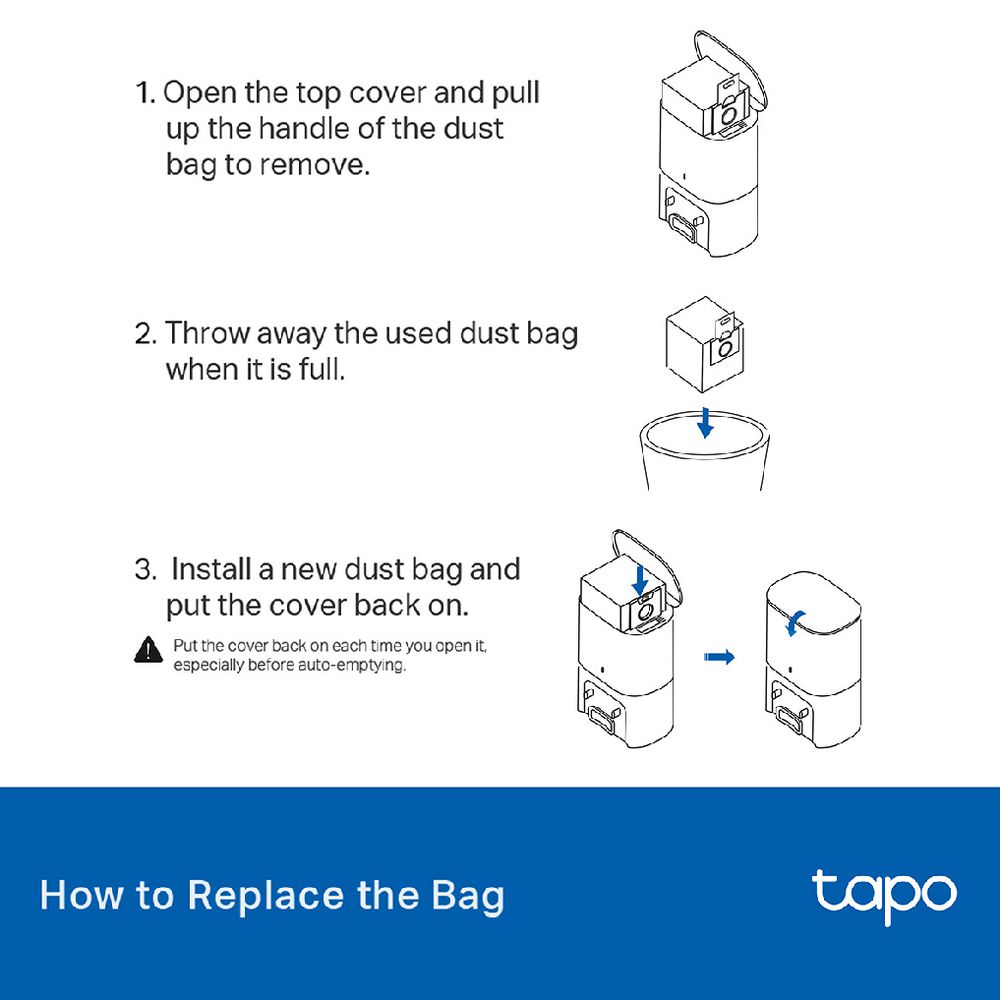 1. Open the top cover and pull up the handle of the dust bag to remove.

2. Throw away the used dust bag when it is full.

3. Install a new dust bag and put the cover back on.

Put the cover back on each time you open it, especially before auto-emptying.

How to Replace the Bag

tapo