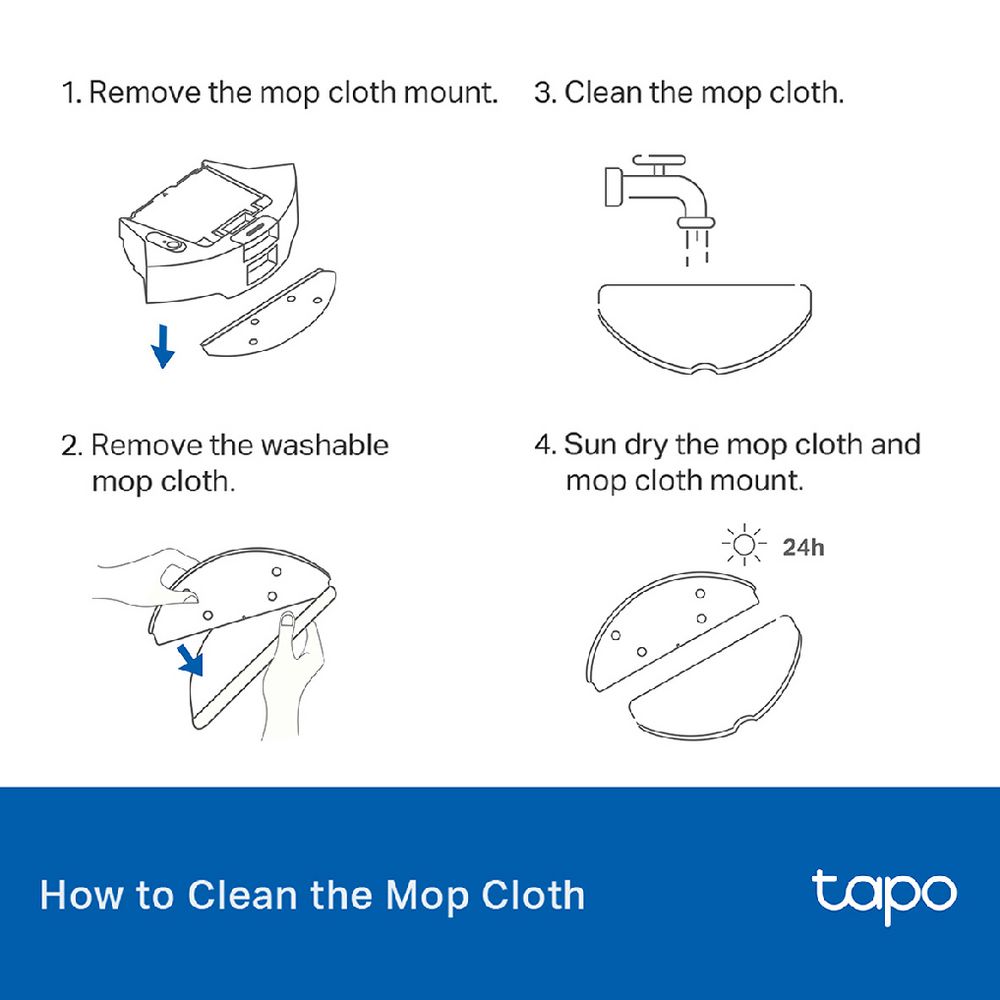 1. Remove the mop cloth mount.

2. Remove the washable mop cloth.

3. Clean the mop cloth.

4. Sun dry the mop cloth and mop cloth mount.

24h

How to Clean the Mop Cloth

tapo