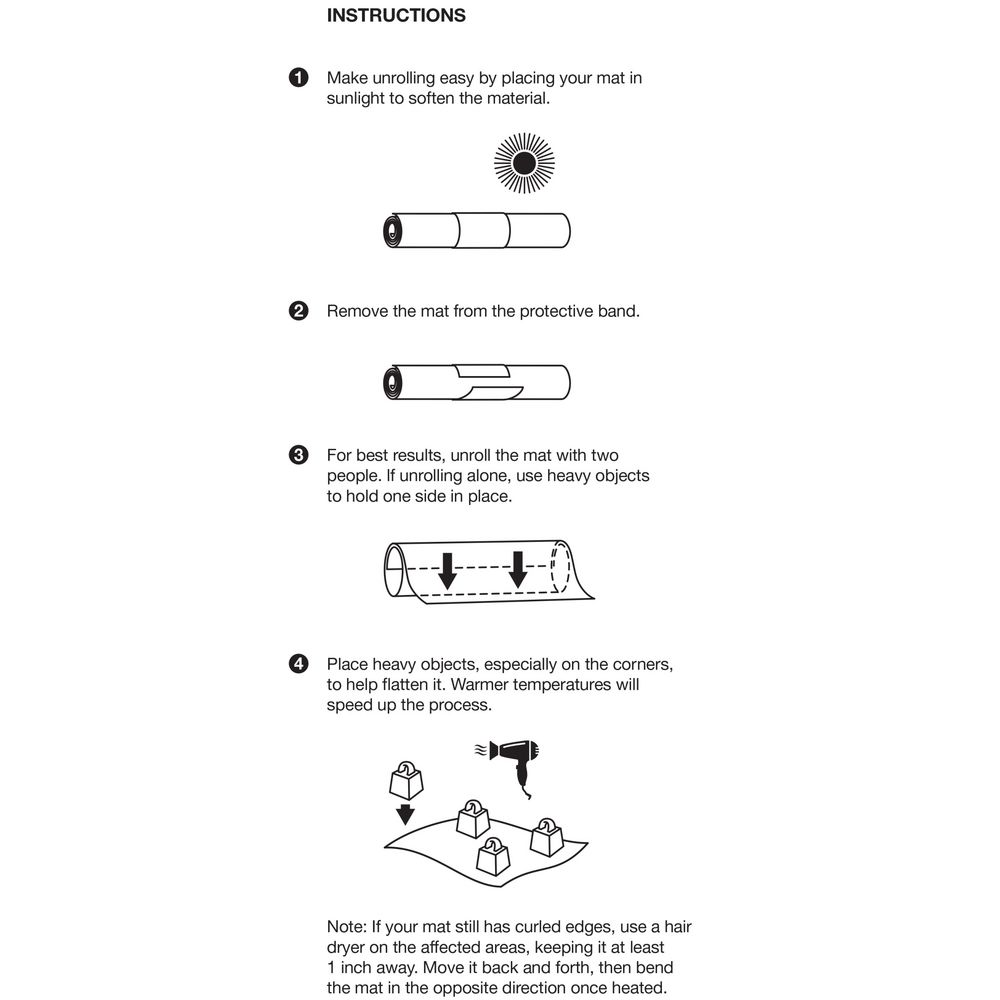 INSTRUCTIONS

1 Make unrolling easy by placing your mat in sunlight to soften the material.

2 Remove the mat from the protective band.

3 For best results, unroll the mat with two people. If unrolling alone, use heavy objects to hold one side in place.

4 Place heavy objects, especially on the corners, to help flatten it. Warmer temperatures will speed up the process.

Note: If your mat still has curled edges, use a hair dryer on the affected areas, keeping it at least 1 inch away. Move it back and forth, then bend the mat in the opposite direction once heated.