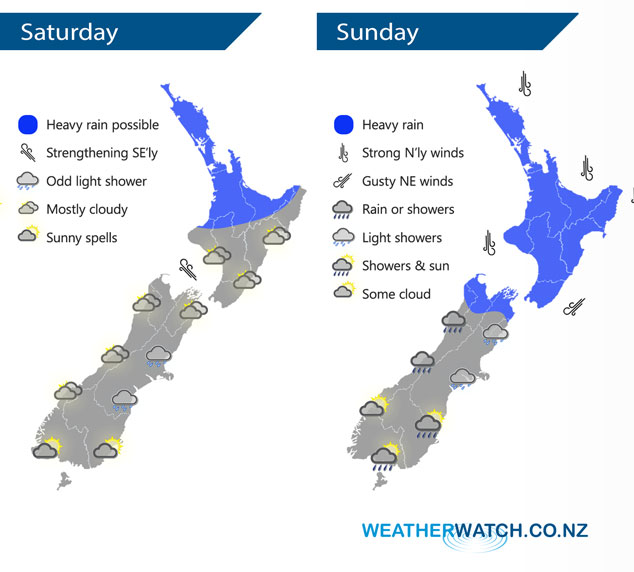 Saturday

Heavy rain possible
Strengthening SE'ly
Odd light shower
Mostly cloudy
Sunny spells

Sunday

Heavy rain
Strong N'ly winds
Gusty NE winds
Rain or showers
Light showers
Showers & sun
Some cloud

WEATHERWATCH.CO.NZ