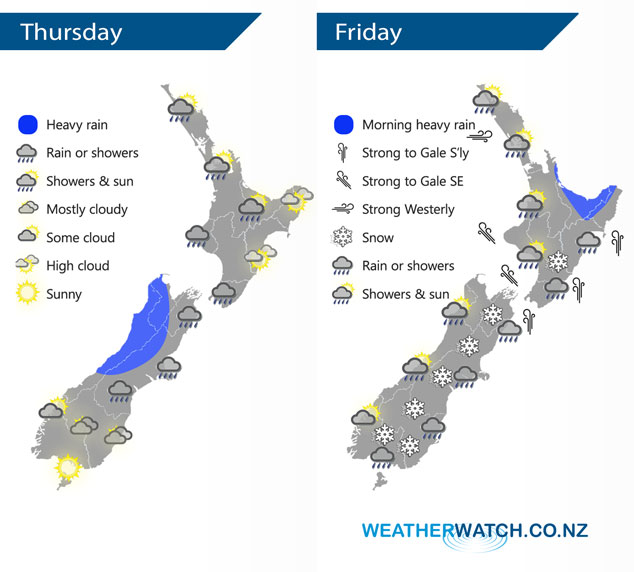 Thursday

Heavy rain
Rain or showers
Showers & sun
Mostly cloudy
Some cloud
High cloud
Sunny

Friday

Morning heavy rain
Strong to Gale S'ly
Strong to Gale SE
Strong Westerly
Snow
Rain or showers
Showers & sun

WEATHERWATCH.CO.NZ