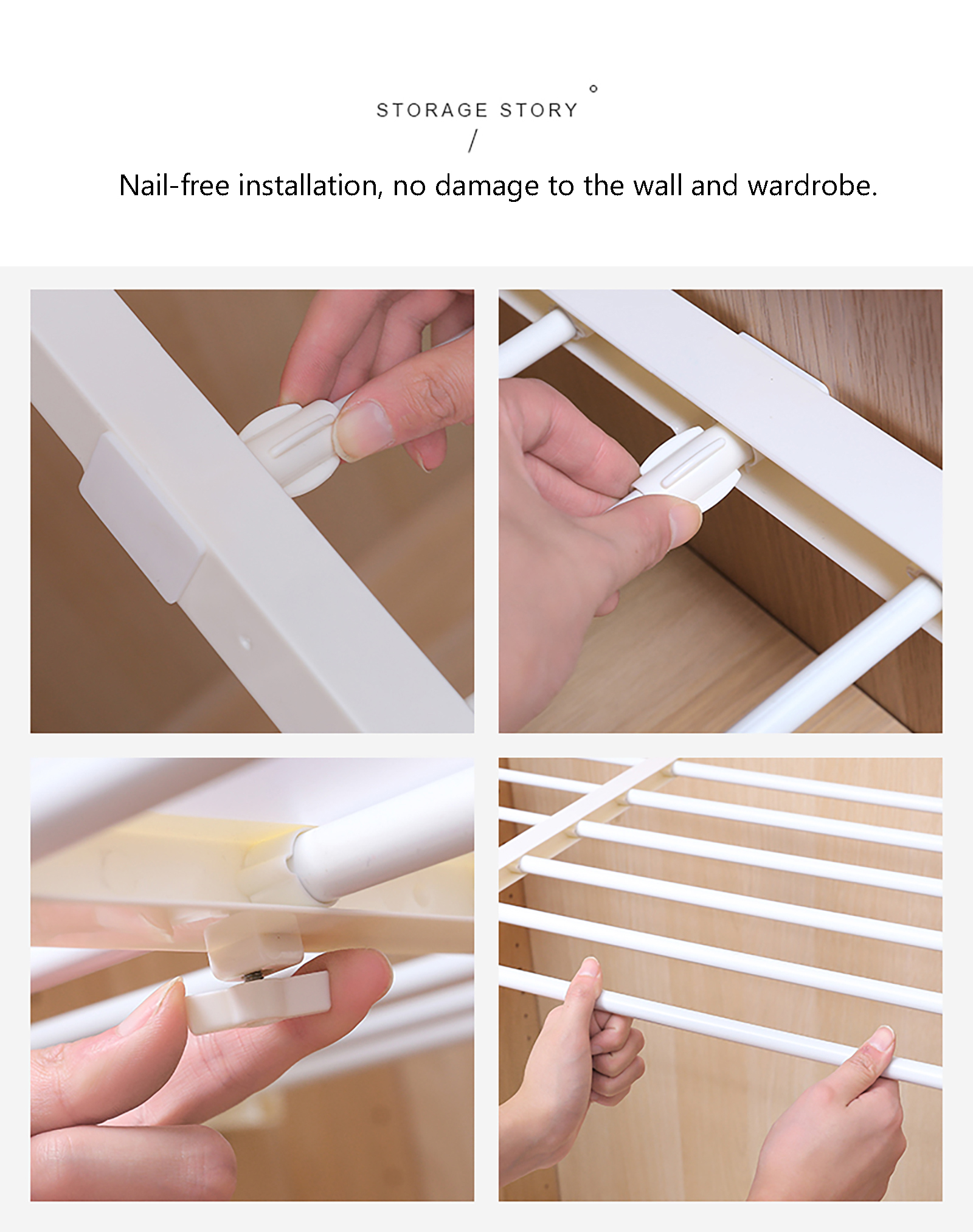 STORAGE STORY
/
Nail-free installation, no damage to the wall and wardrobe.