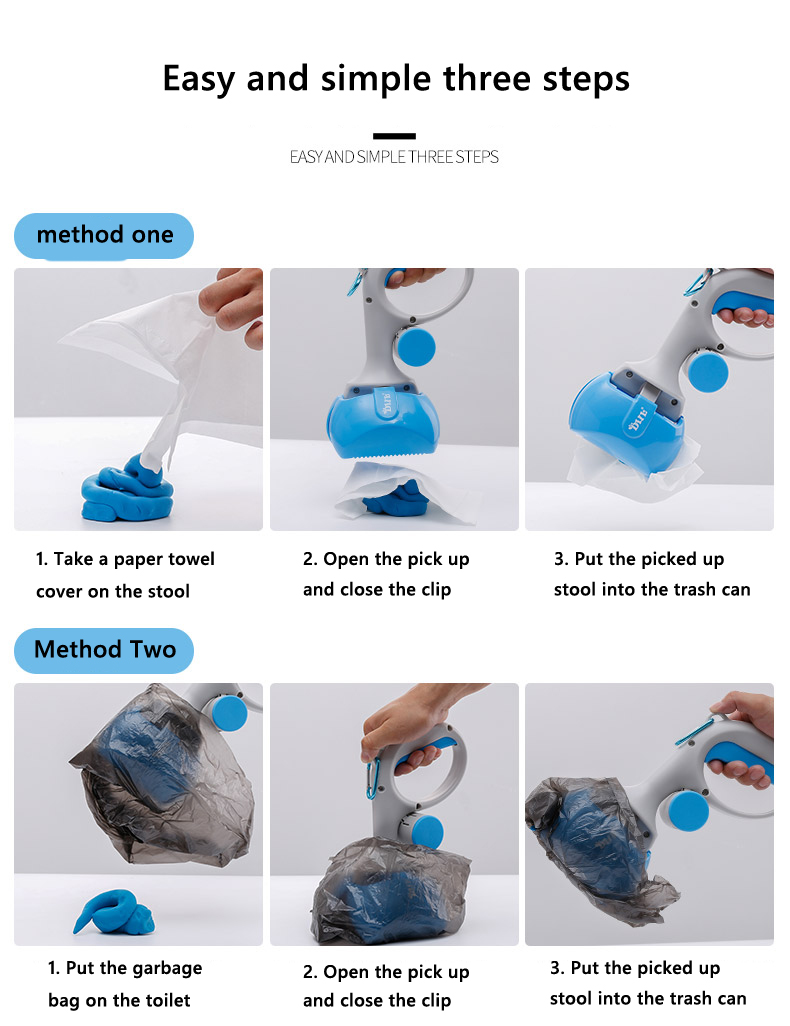 Easy and simple three steps

EASY AND SIMPLE THREE STEPS

method one

1. Take a paper towel cover on the stool

2. Open the pick up and close the clip

3. Put the picked up stool into the trash can

Method Two

1. Put the garbage bag on the toilet

2. Open the pick up and close the clip

3. Put the picked up stool into the trash can