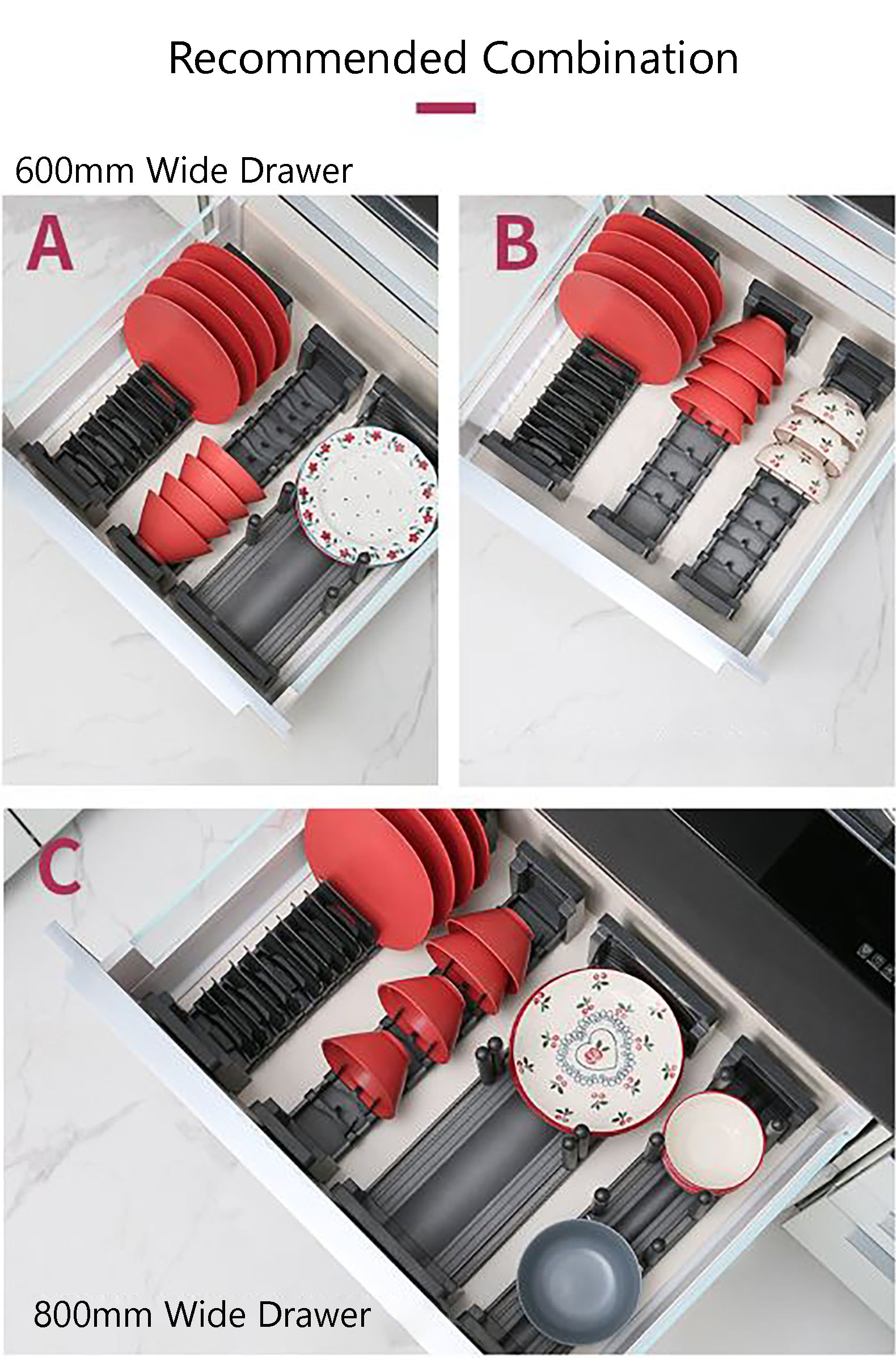 Recommended Combination

600mm Wide Drawer

A

B

C

800mm Wide Drawer