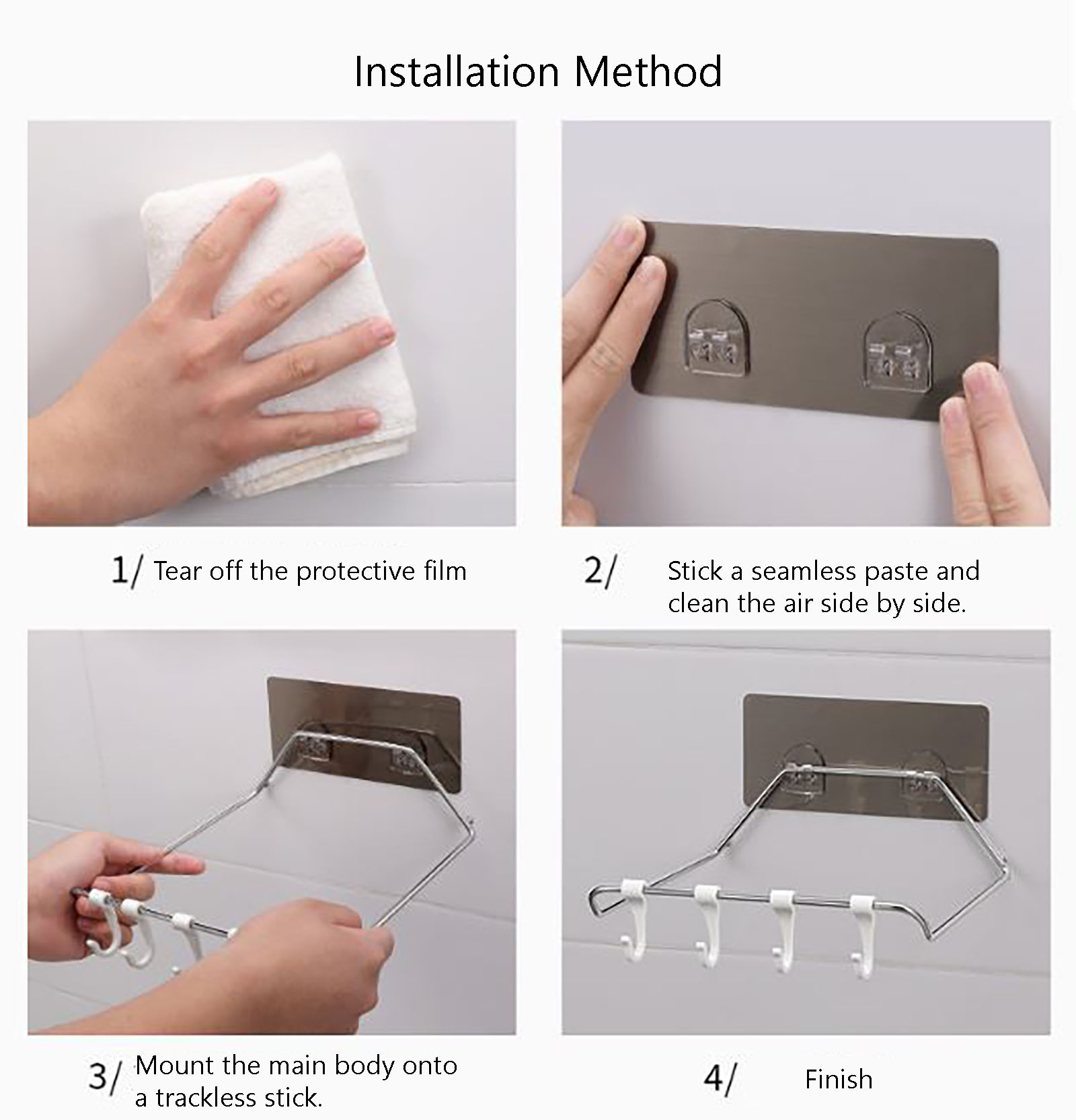 Installation Method

1/ Tear off the protective film

2/ Stick a seamless paste and clean the air side by side.

3/ Mount the main body onto a trackless stick.

4/ Finish