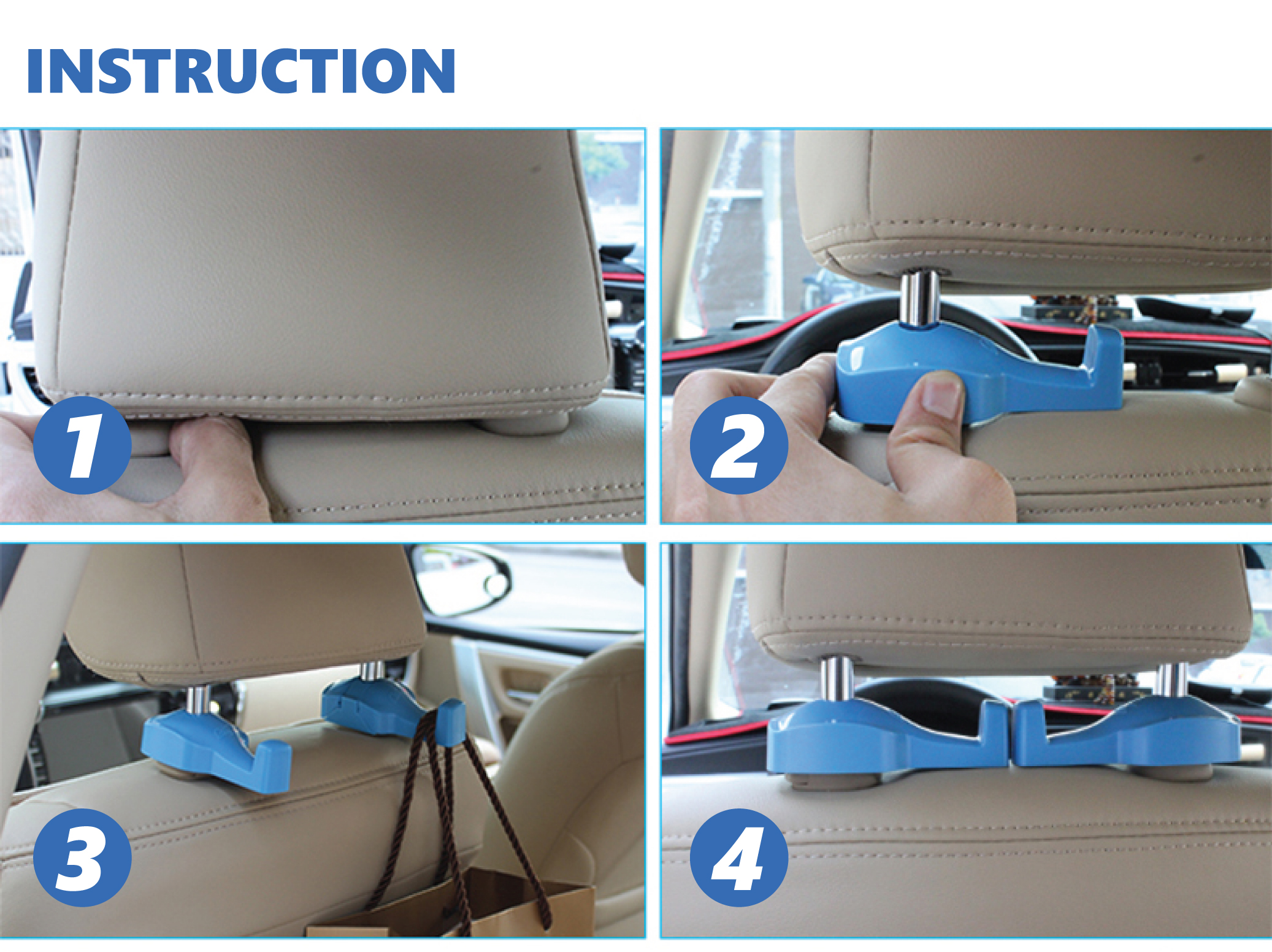 INSTRUCTION

1

2

3

4