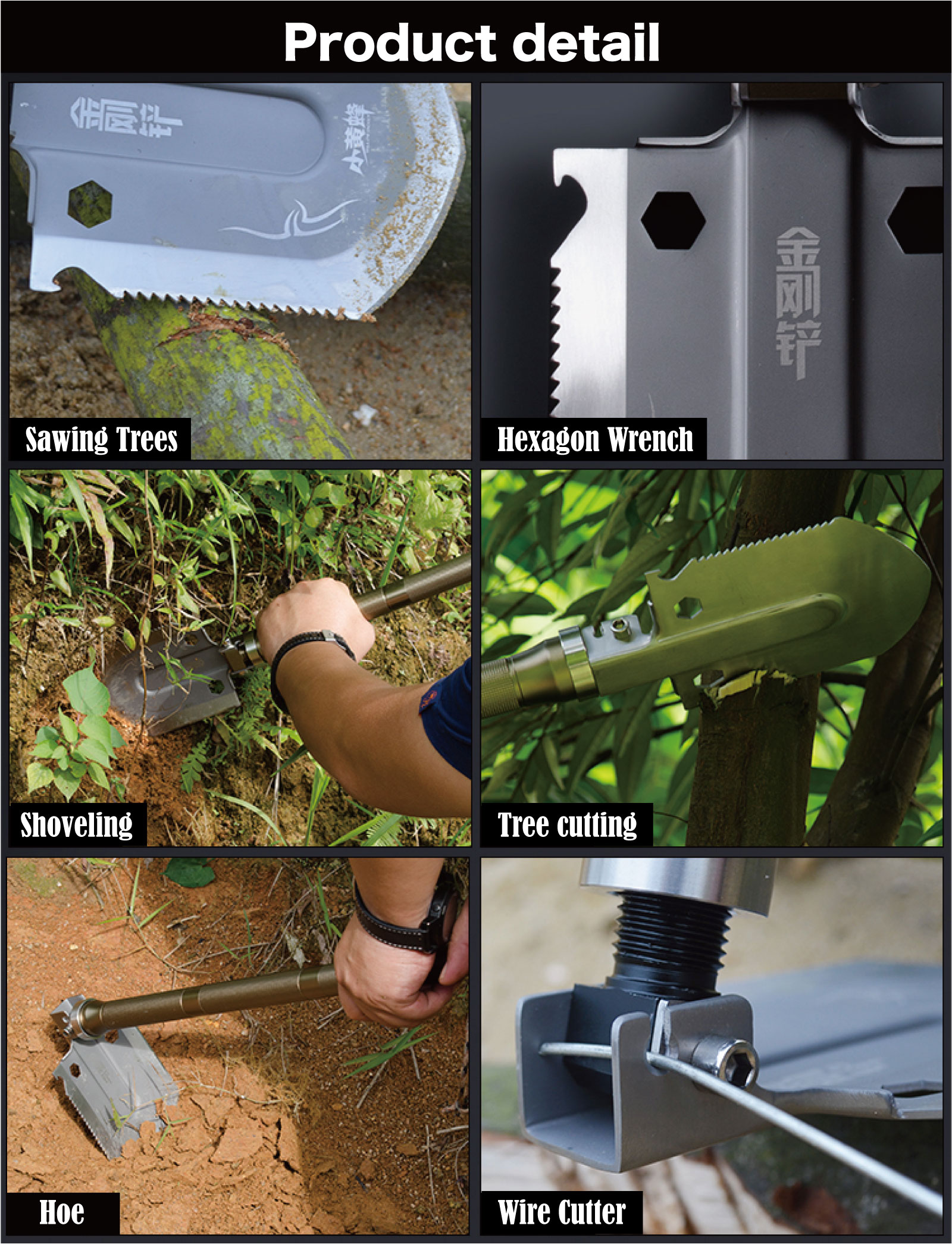 Product detail

金刚铲

小黄蜂

Sawing Trees

金刚铲

Hexagon Wrench

Shoveling

Tree cutting

Hoe

Wire Cutter