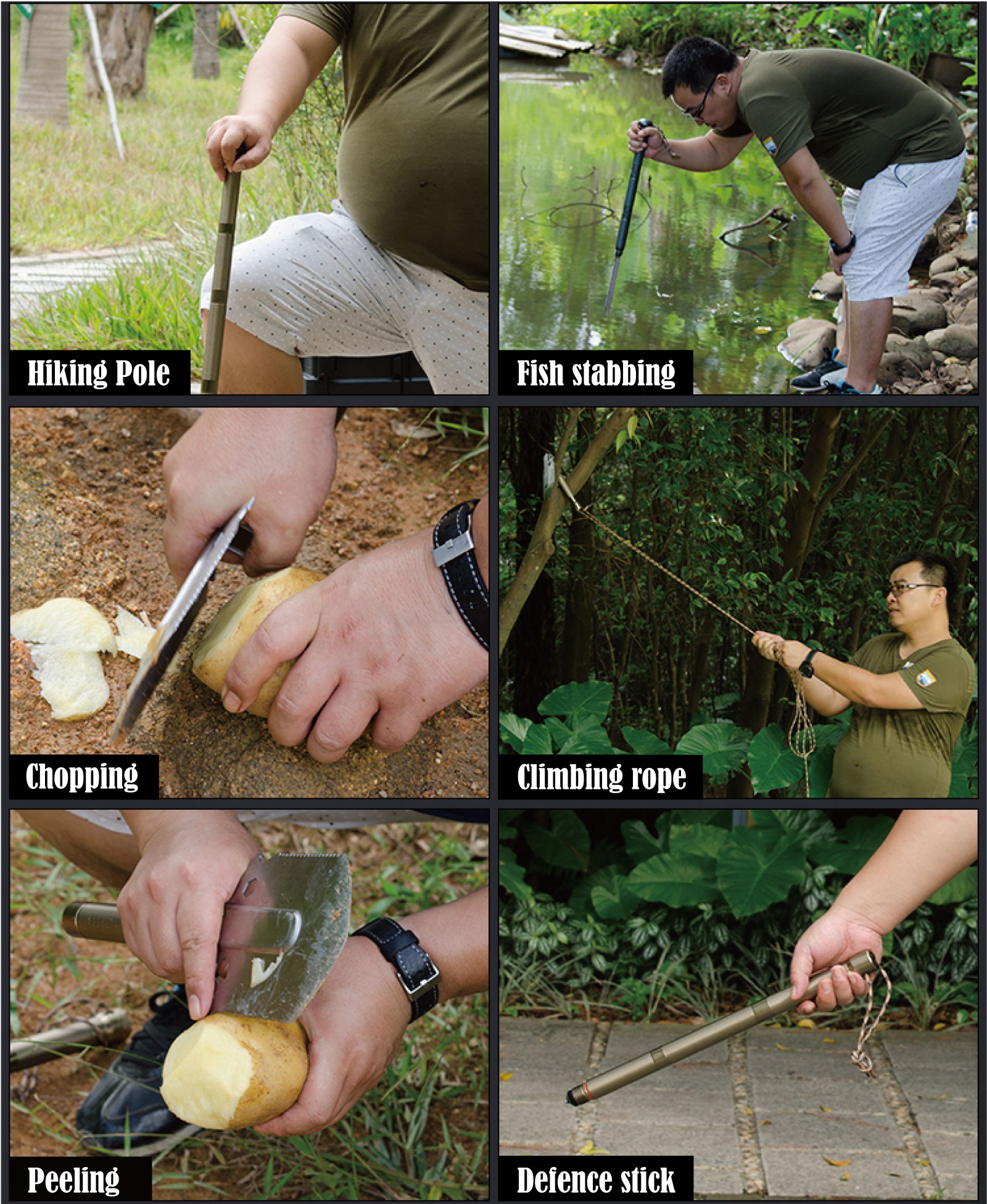 Hiking Pole

Fish stabbing

Chopping

Climbing rope

Peeling

Defence stick