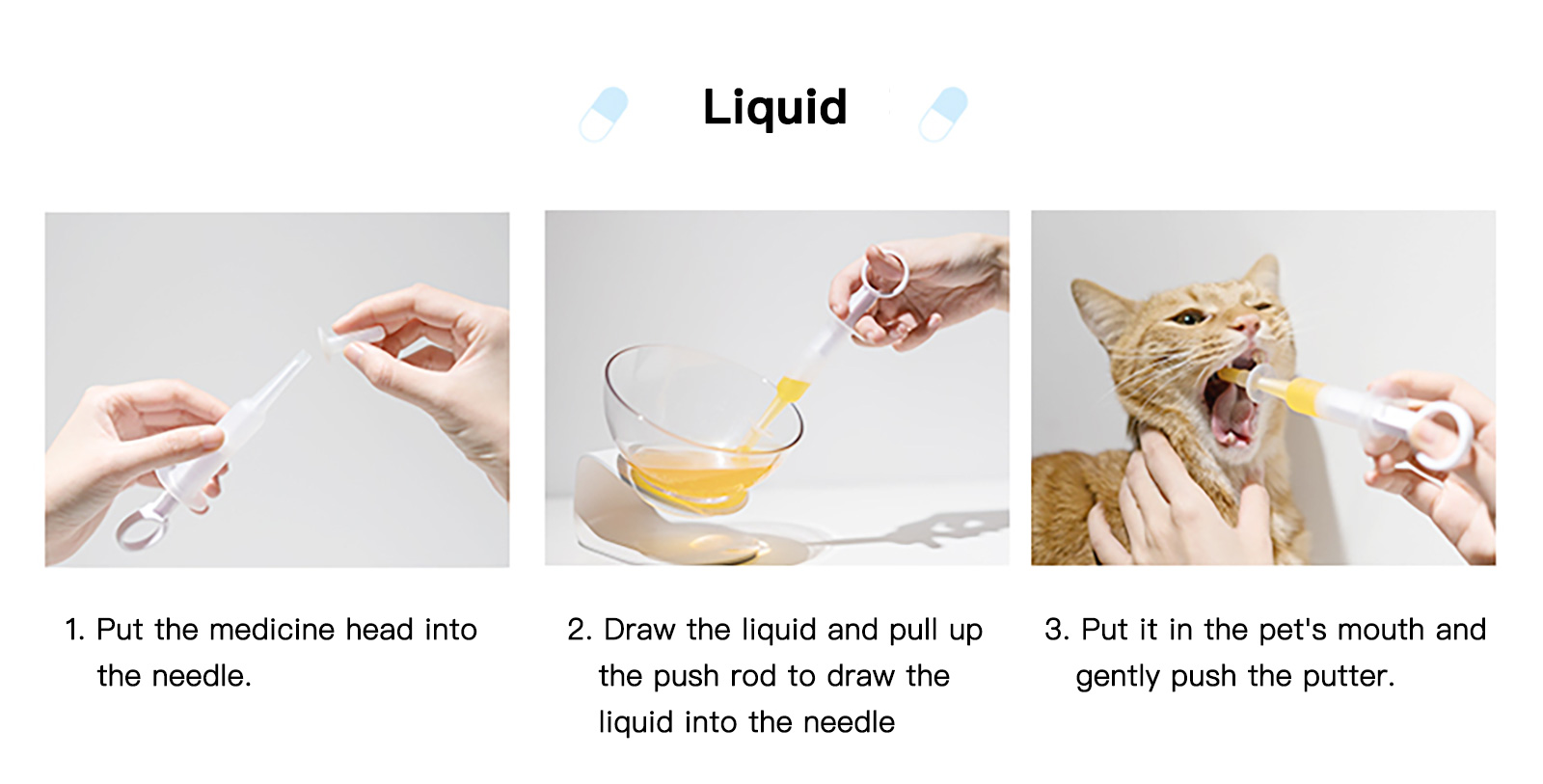 Liquid

1. Put the medicine head into the needle.

2. Draw the liquid and pull up the push rod to draw the liquid into the needle

3. Put it in the pet's mouth and gently push the putter.