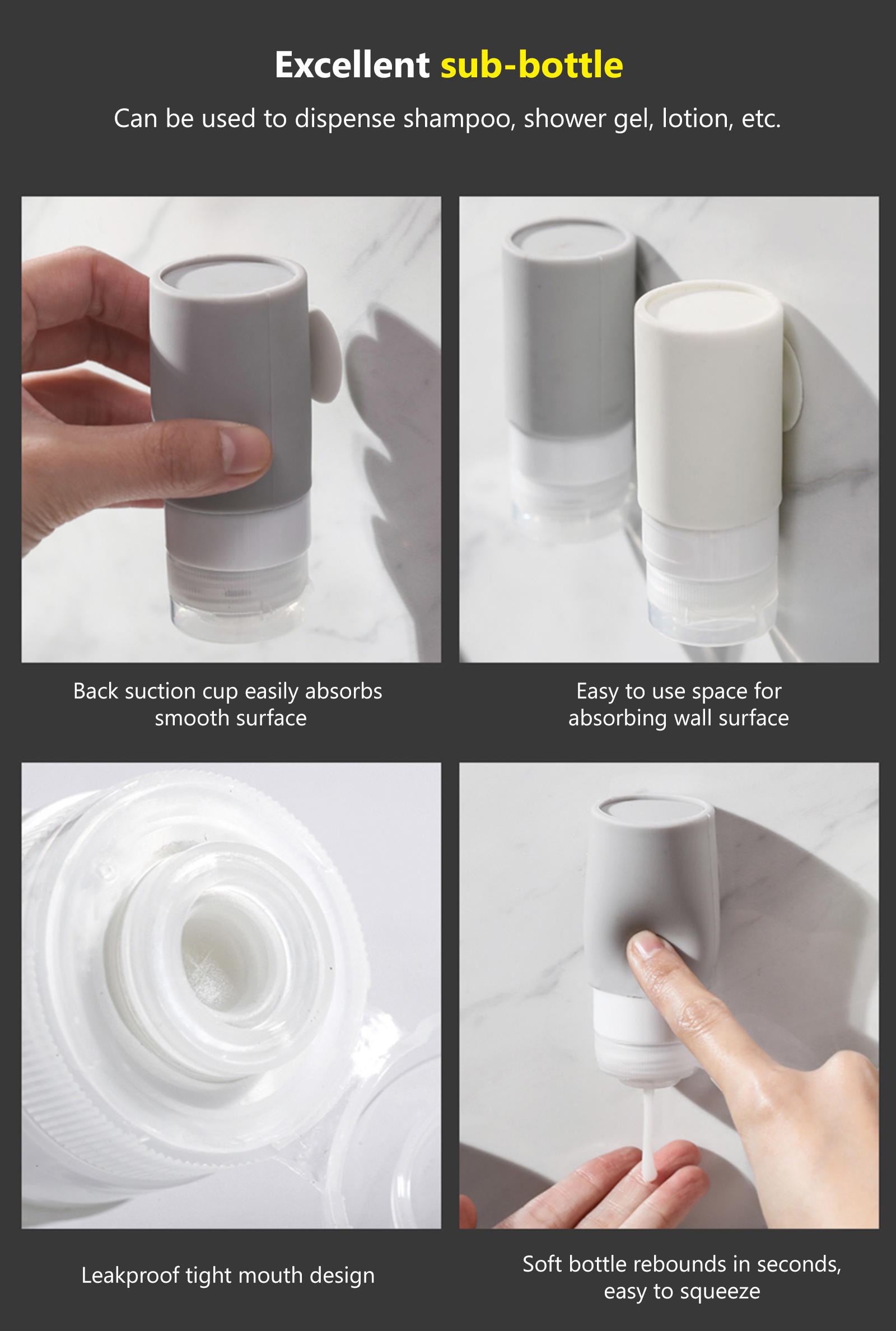 Excellent sub-bottle

Can be used to dispense shampoo, shower gel, lotion, etc.

Back suction cup easily absorbs smooth surface

Easy to use space for absorbing wall surface

Leakproof tight mouth design

Soft bottle rebounds in seconds, easy to squeeze