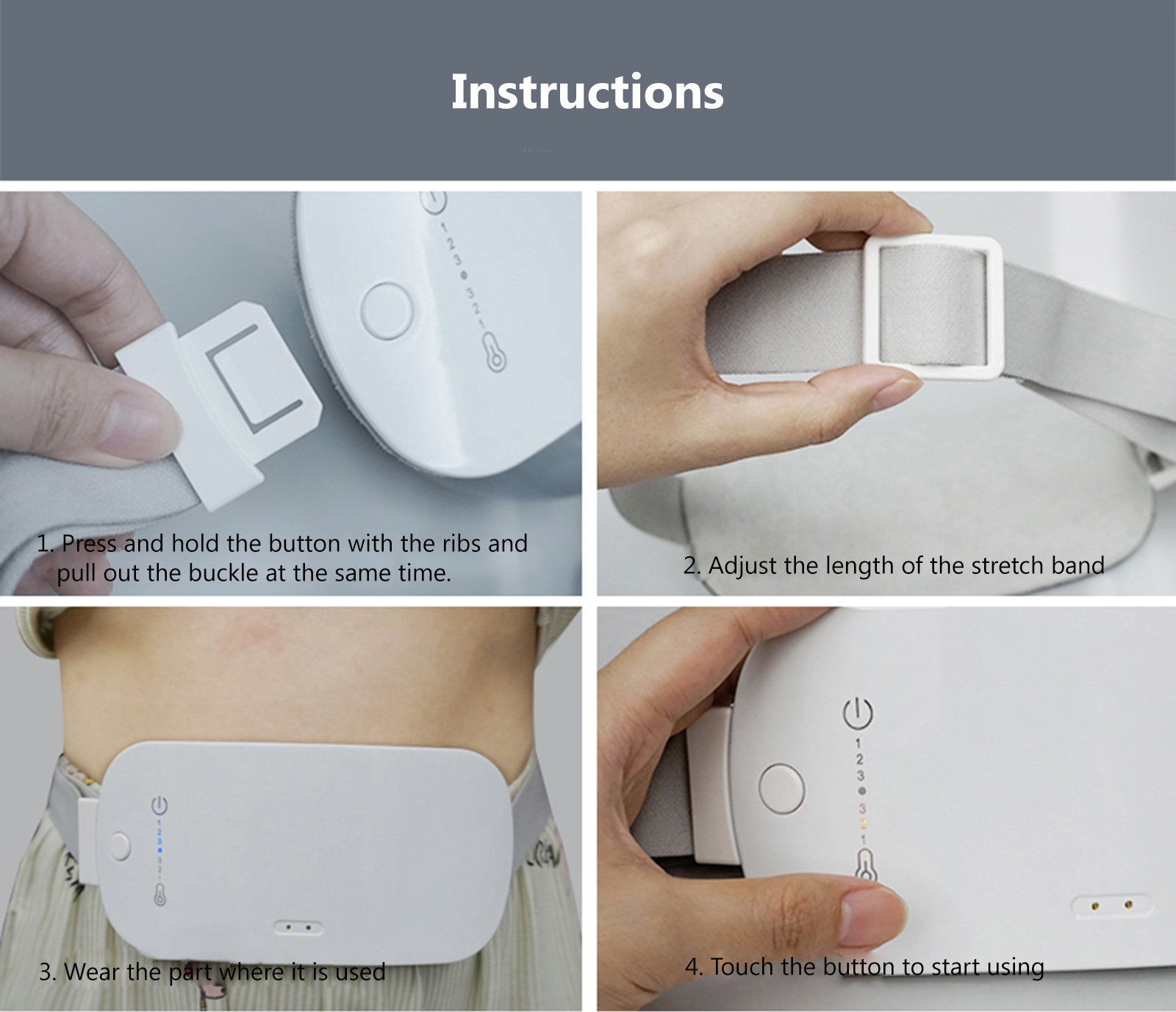 Instructions

1 2 3 3 2 1

1. Press and hold the button with the ribs and pull out the buckle at the same time.

2. Adjust the length of the stretch band

1 2 3 3 2 1

3. Wear the part where it is used

1 2 3 3 2 1

4. Touch the button to start using